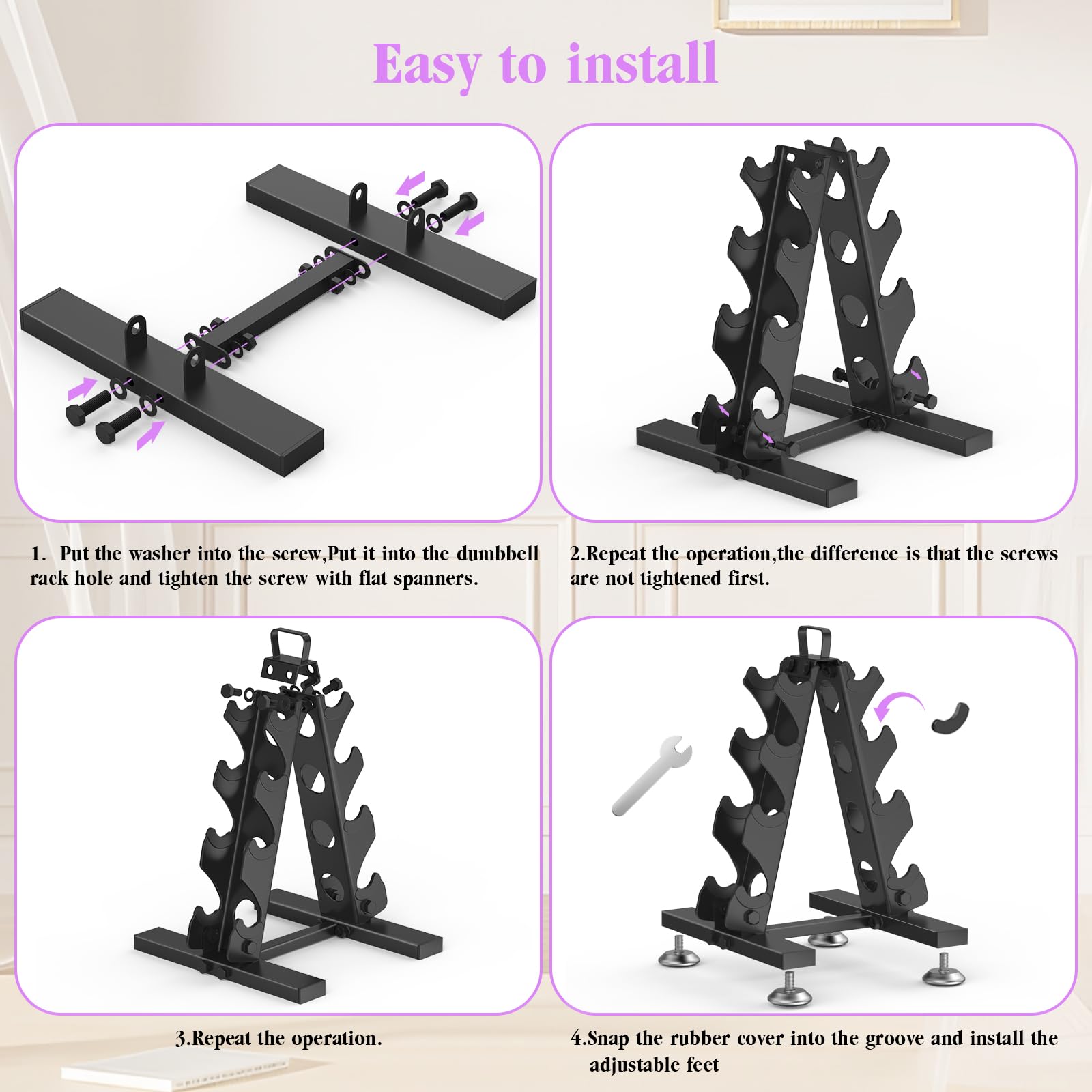 Easy to install

1. Put the washer into the screw,Put it into the dumbbell rack hole and tighten the screw with flat spanners.

2.Repeat the operation,the difference is that the screws are not tightened first.

3.Repeat the operation.

4.Snap the rubber cover into the groove and install the adjustable feet