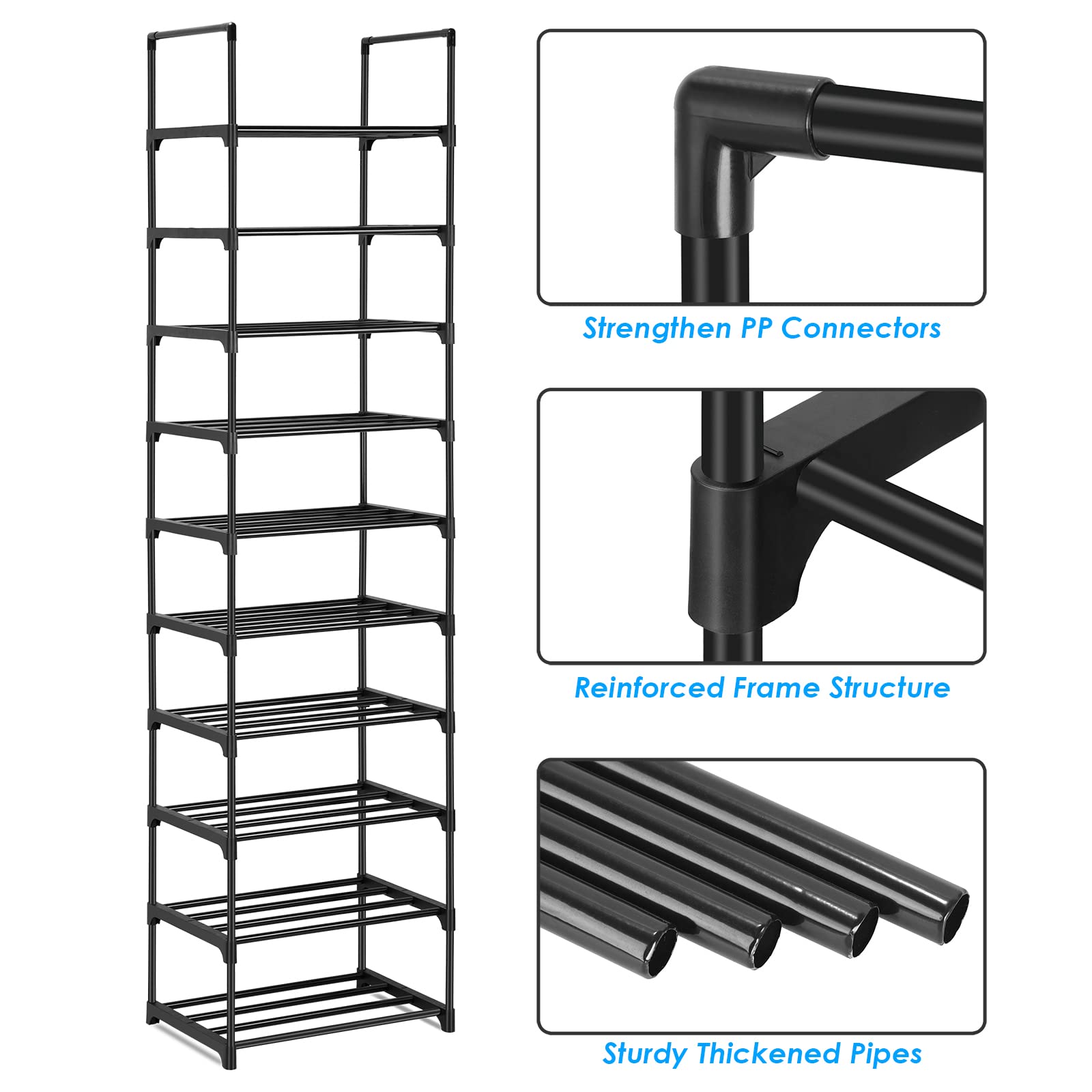 Strengthen PP Connectors

Reinforced Frame Structure

Sturdy Thickened Pipes