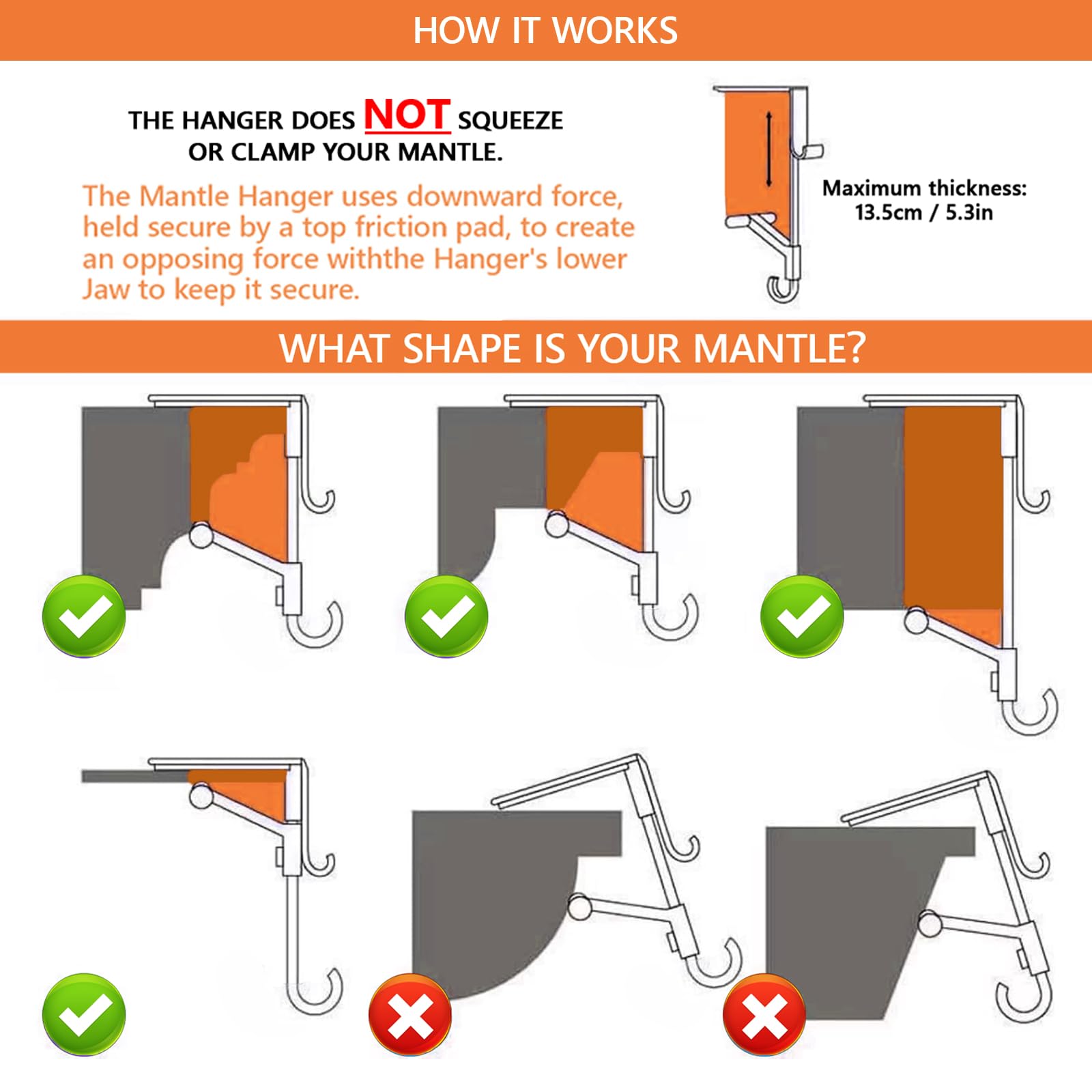 HOW IT WORKS

THE HANGER DOES NOT SQUEEZE OR CLAMP YOUR MANTLE.

The Mantle Hanger uses downward force, held secure by a top friction pad, to create an opposing force withthe Hanger's lower Jaw to keep it secure.

Maximum thickness: 13.5cm / 5.3in

WHAT SHAPE IS YOUR MANTLE?