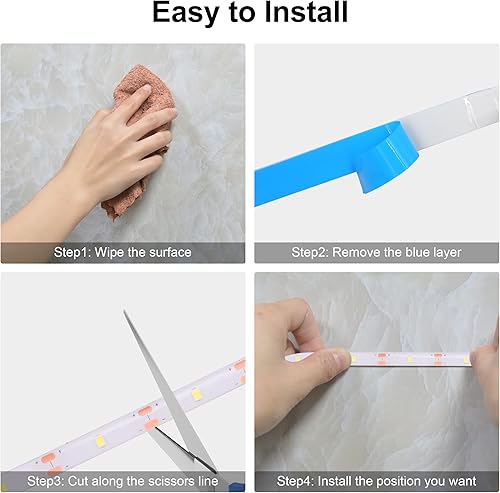 Easy to Install

Step1: Wipe the surface

Step2: Remove the blue layer

Step3: Cut along the scissors line

Step4: Install the position you want