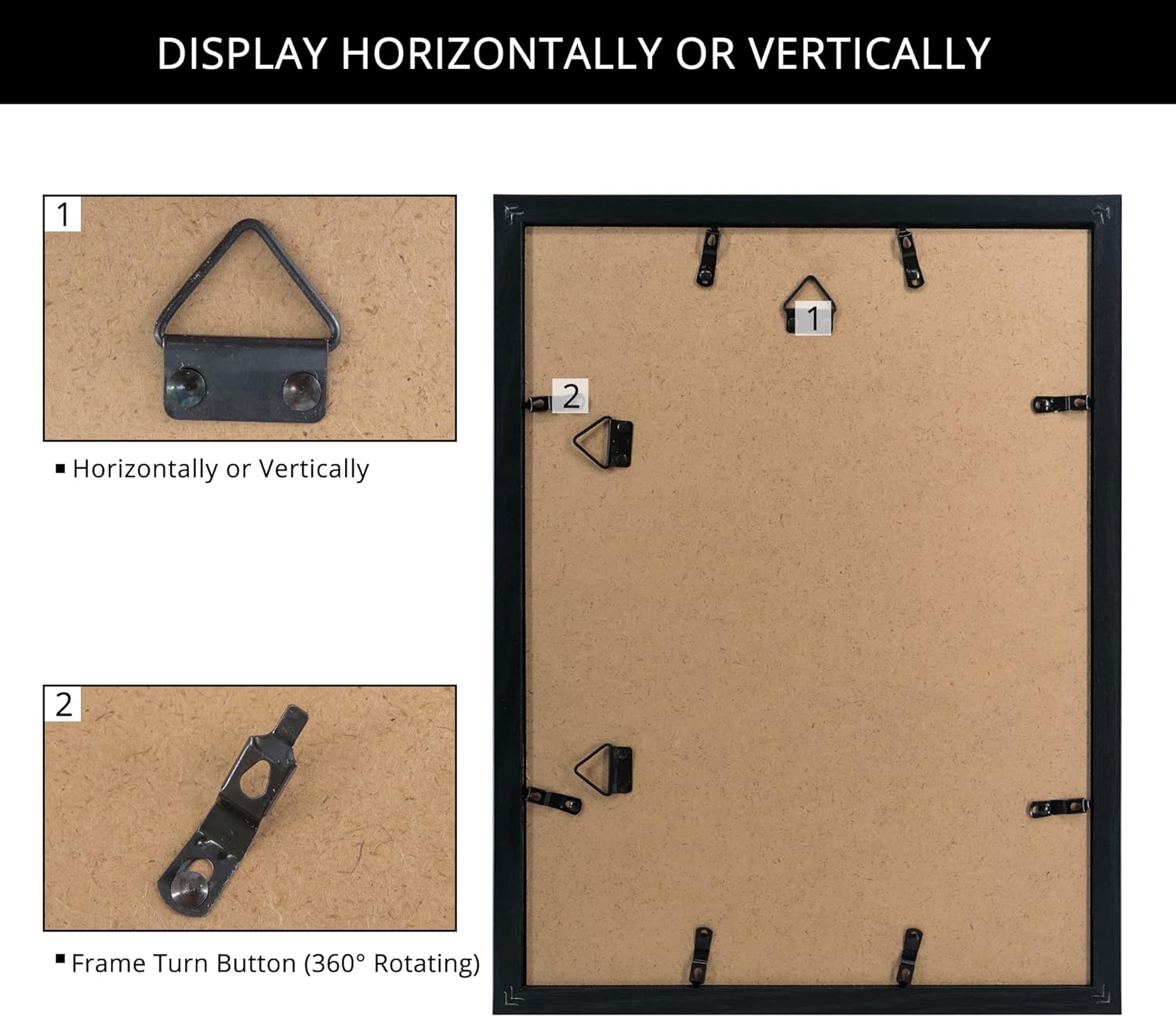 DISPLAY HORIZONTALLY OR VERTICALLY

1

▪ Horizontally or Vertically

2

▪ Frame Turn Button (360° Rotating)

1

2