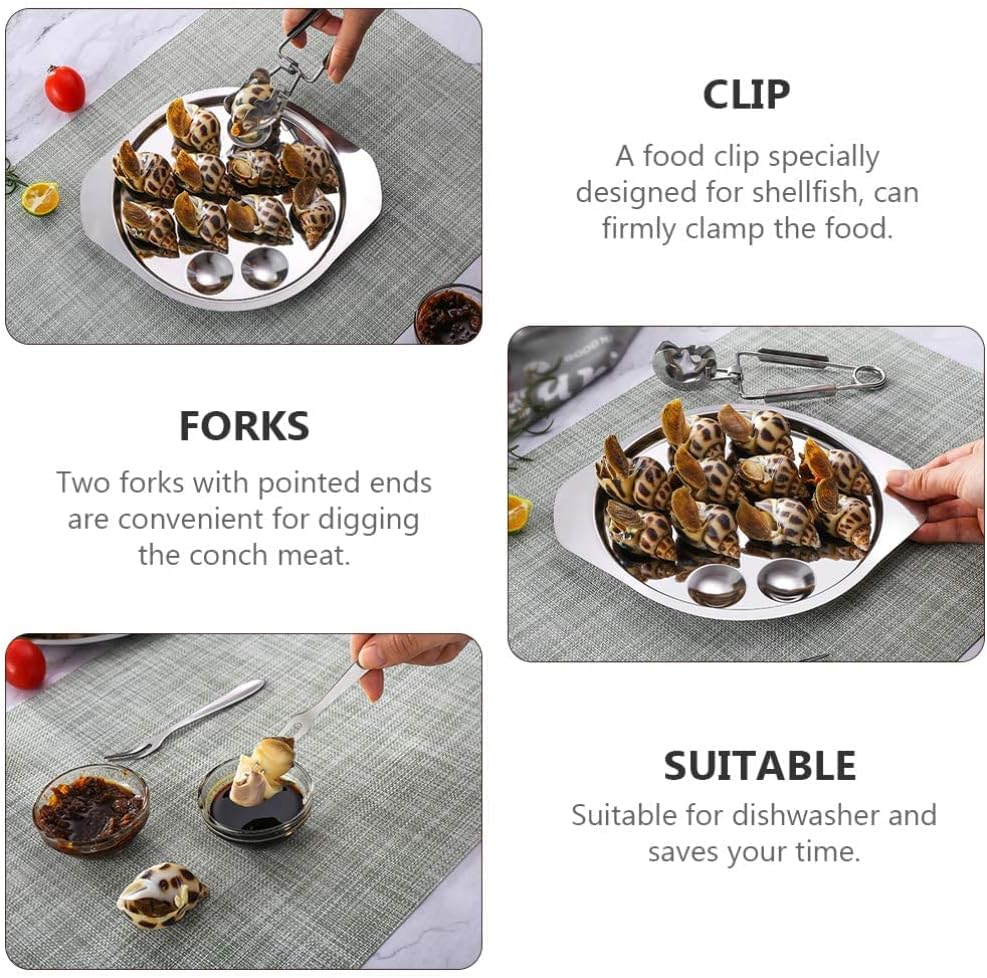 CLIP

A food clip specially designed for shellfish, can firmly clamp the food.

FORKS

Two forks with pointed ends are convenient for digging the conch meat.

SUITABLE

Suitable for dishwasher and saves your time.