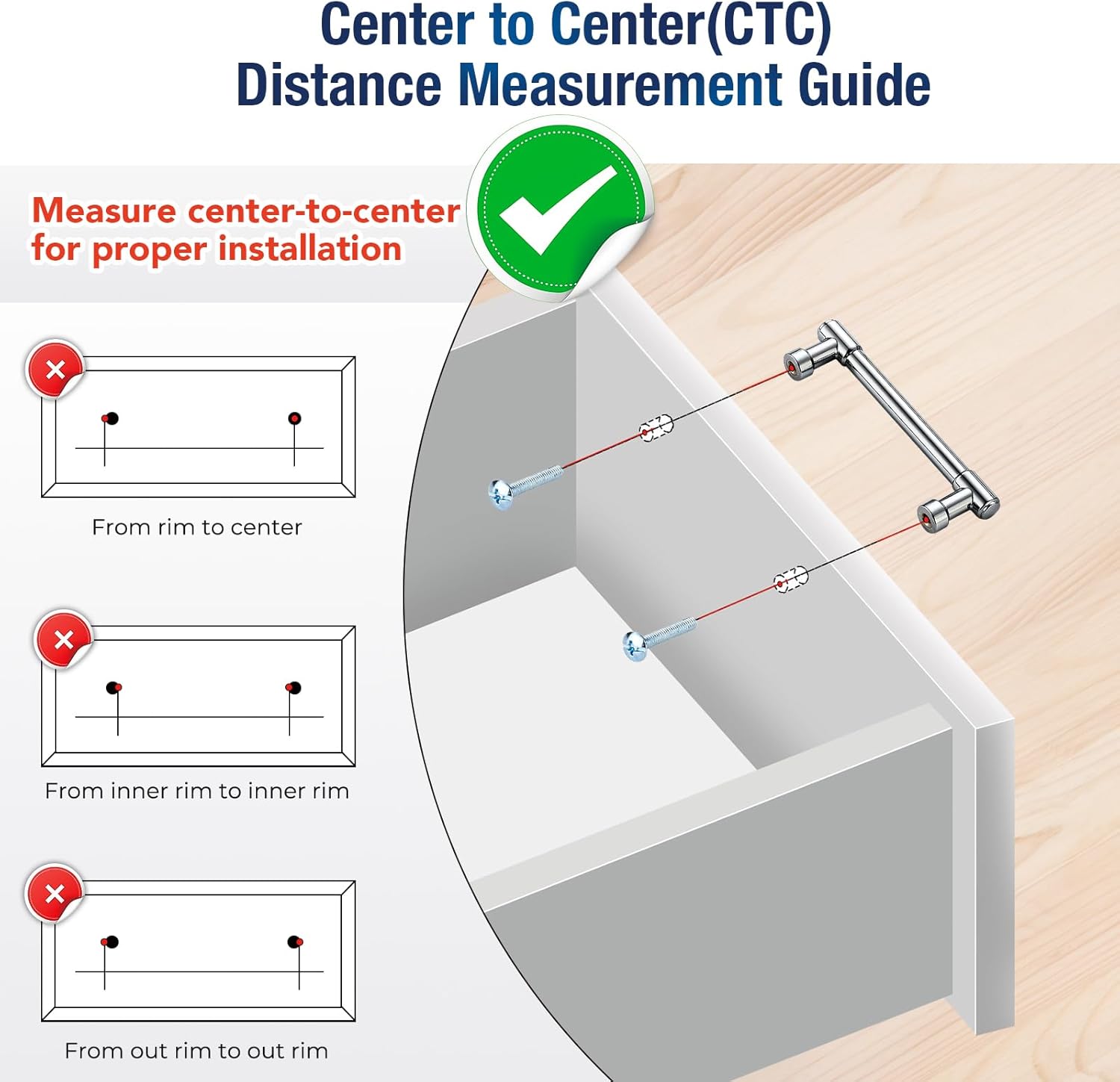 Center to Center(CTC) Distance Measurement Guide

Measure center-to-center for proper installation

From rim to center

From inner rim to inner rim

From out rim to out rim