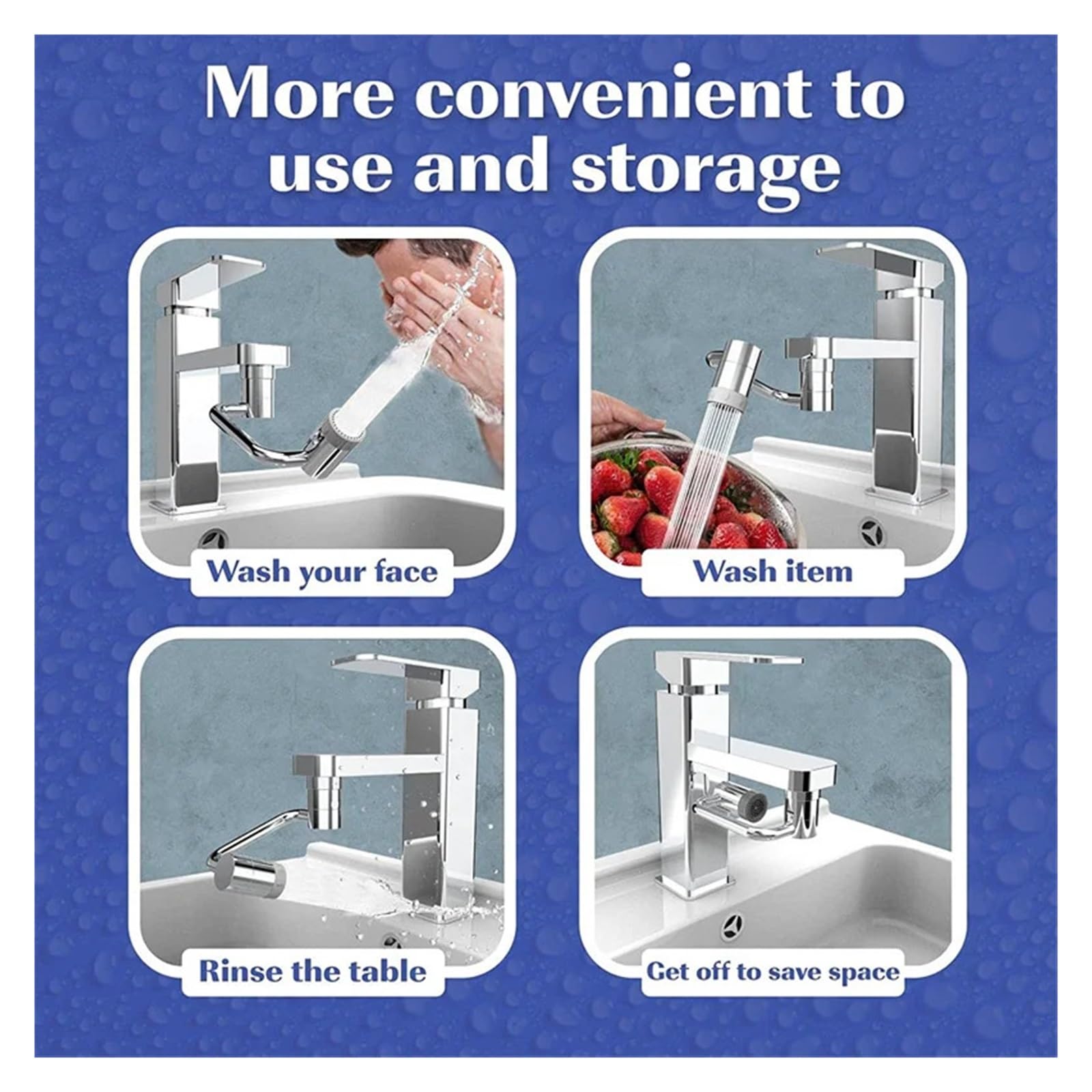 More convenient to use and storage

Wash your face

Wash item

Rinse the table

Get off to save space