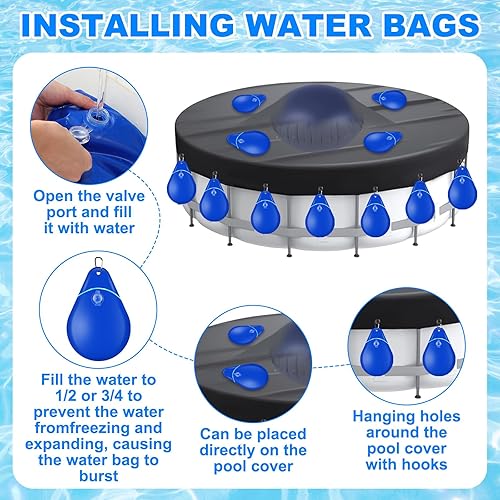 INSTALLING WATER BAGS

Open the valve port and fill it with water

Fill the water to 1/2 or 3/4 to prevent the water fromfreezing and expanding, causing the water bag to burst

Can be placed directly on the pool cover

Hanging holes around the pool cover with hooks