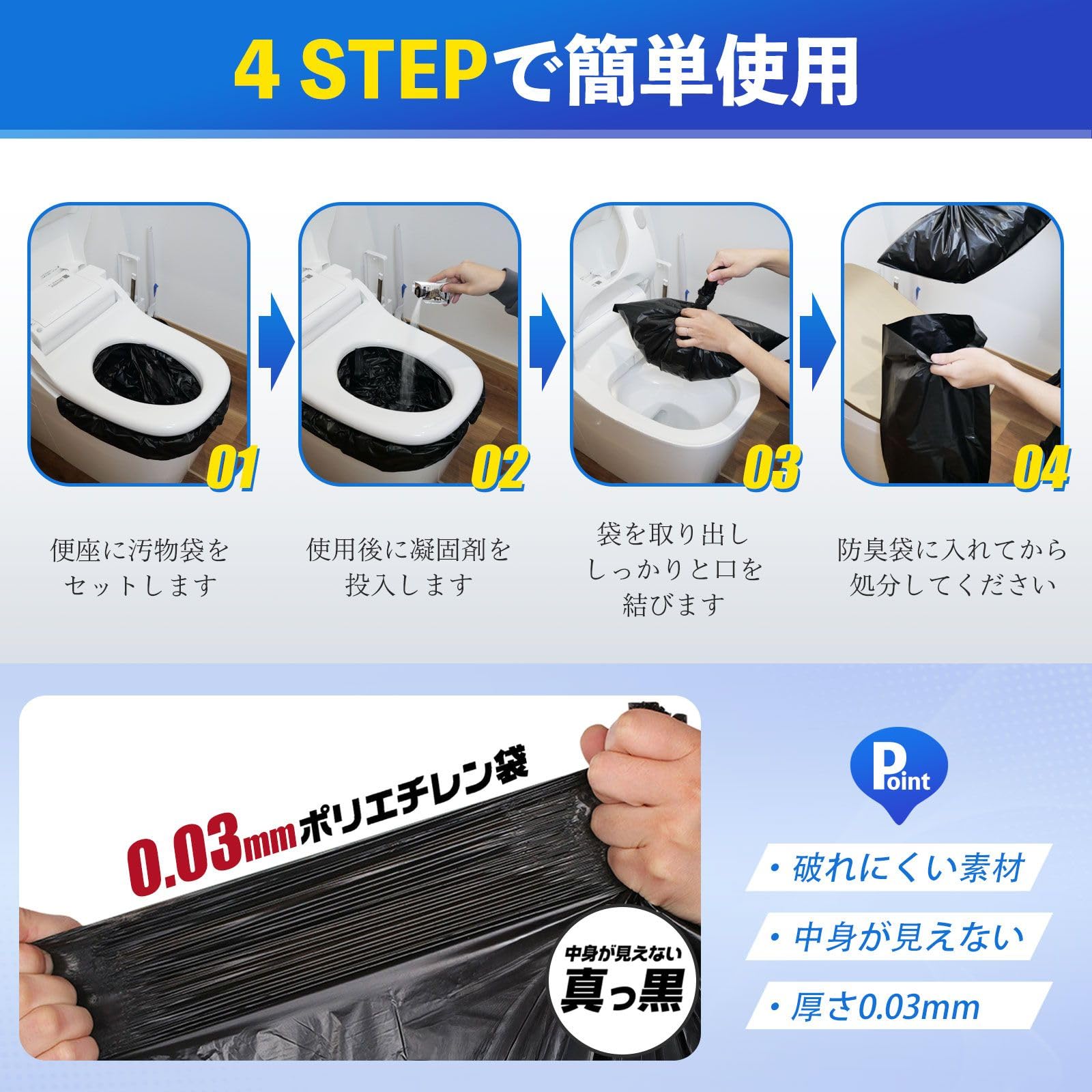 4 STEPで簡単使用

01
便座に汚物袋をセットします

02
使用後に凝固剤を投入します

03
袋を取り出ししっかりと口を結びます

04
防臭袋に入れてから処分してください

0.03mmポリエチレン袋

中身が見えない
真っ黒

Point

・破れにくい素材
・中身が見えない
・厚さ0.03mm