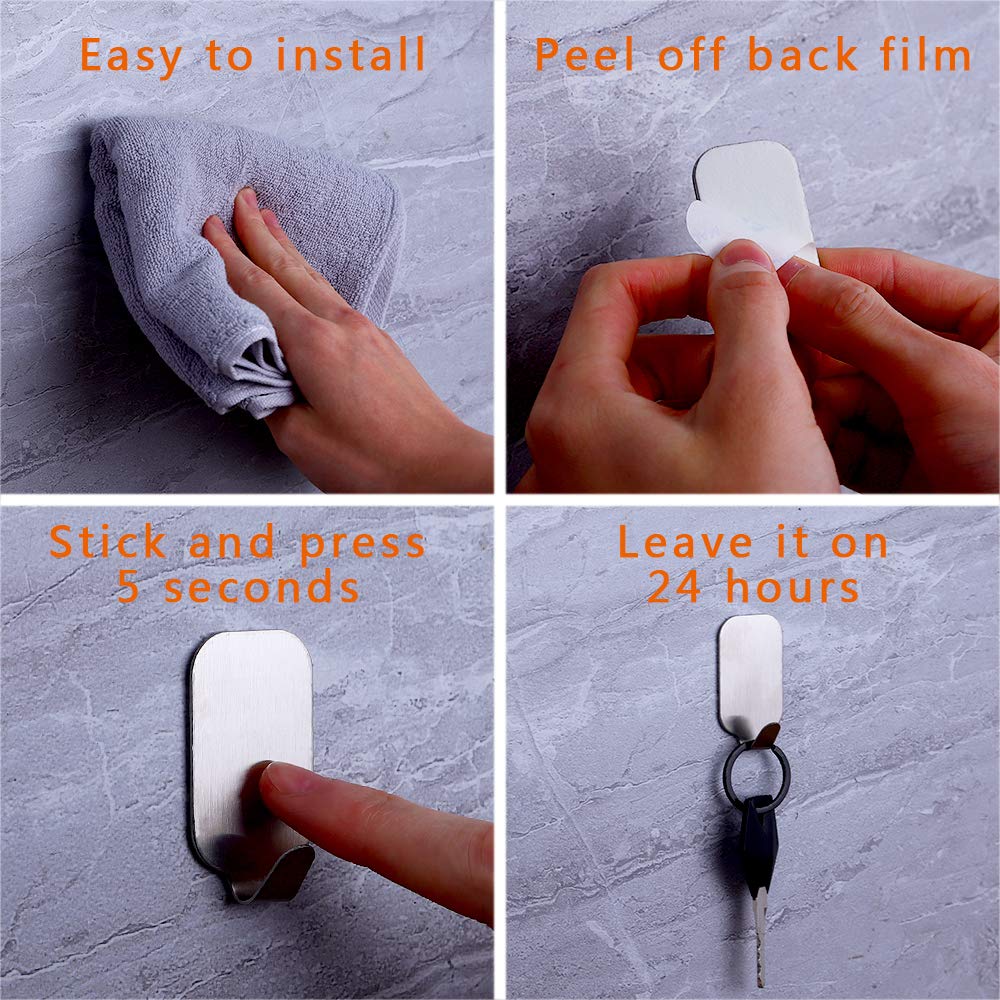 Easy to install

Peel off back film

Stick and press
5 seconds

Leave it on
24 hours