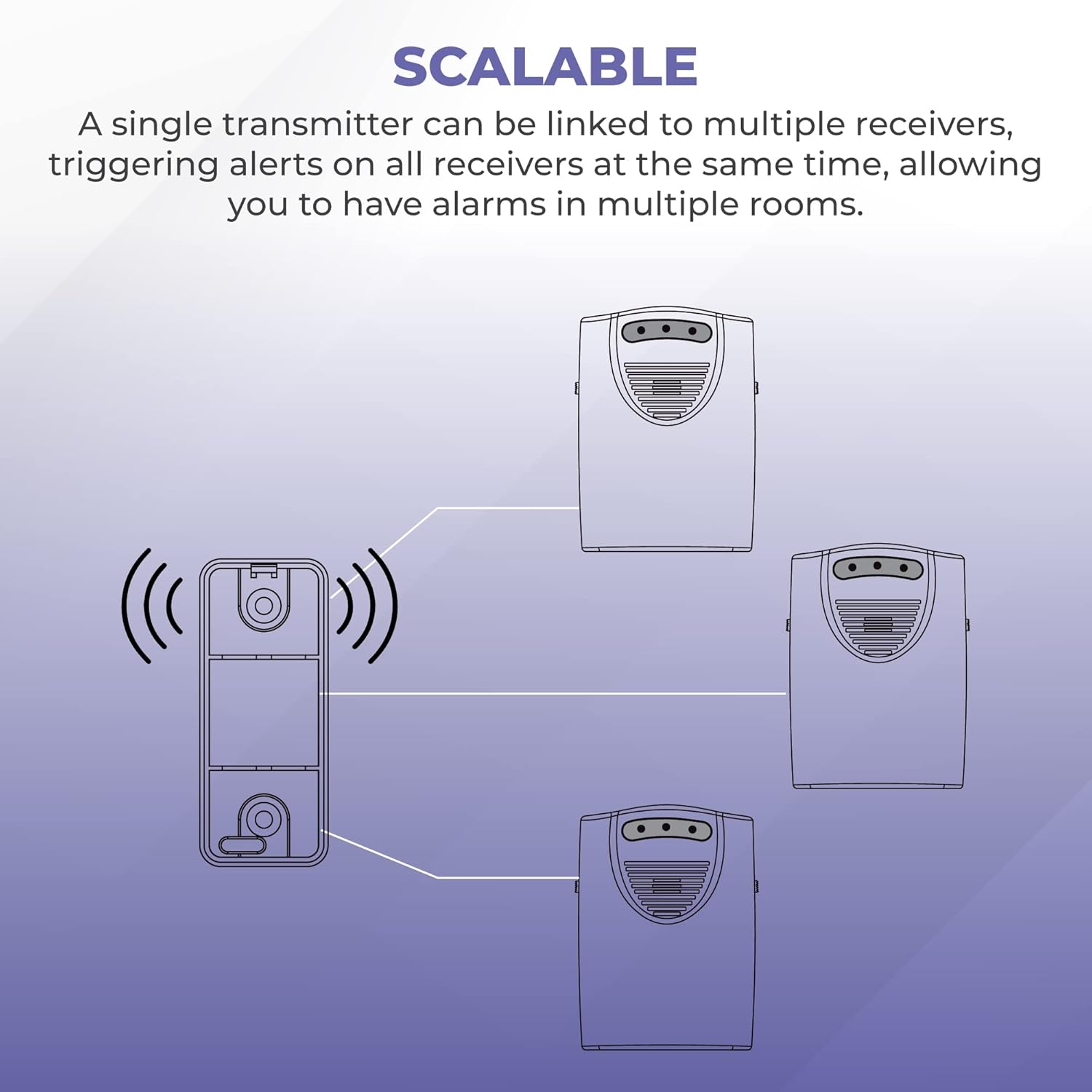 SCALABLE

A single transmitter can be linked to multiple receivers, triggering alerts on all receivers at the same time, allowing you to have alarms in multiple rooms.