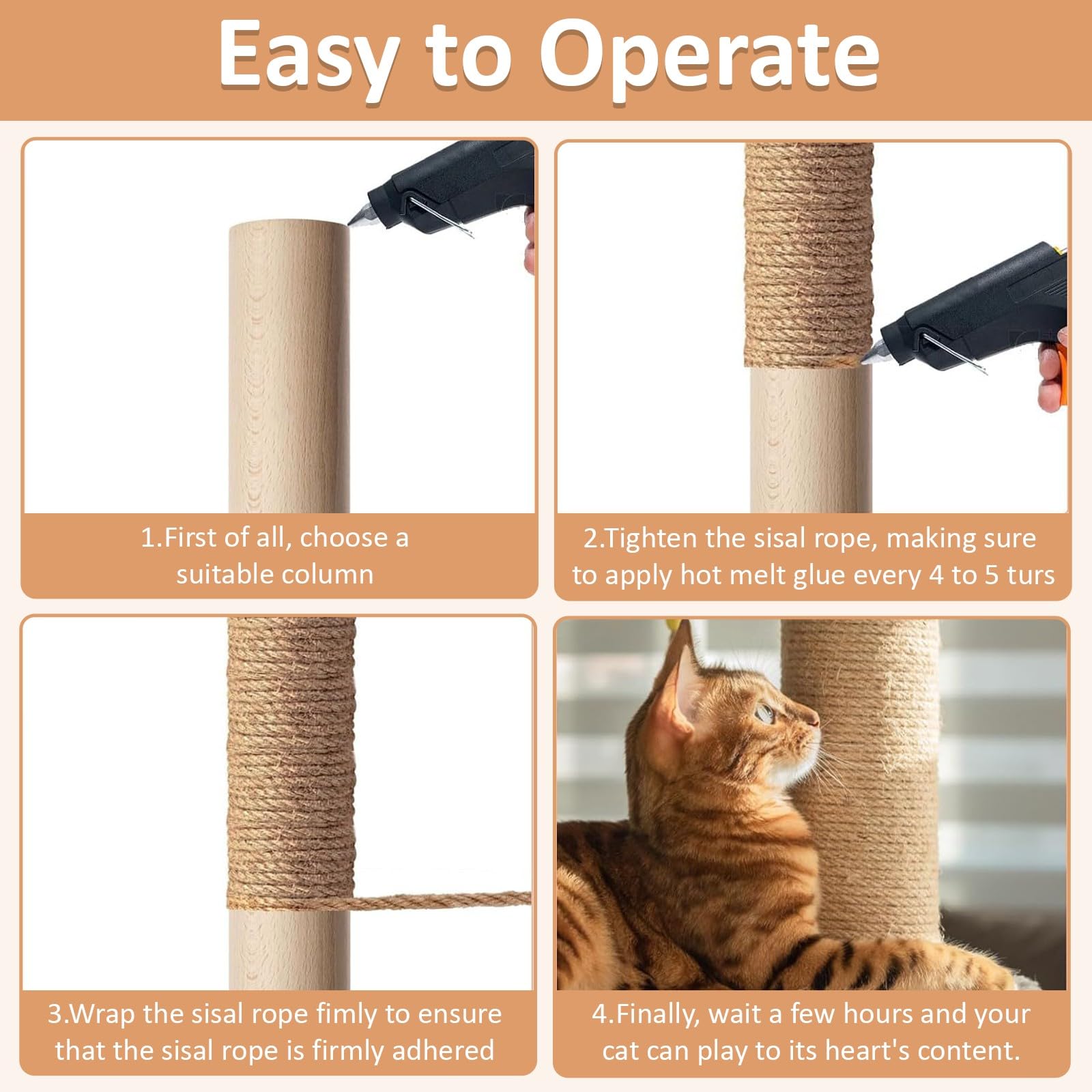 Easy to Operate

1.First of all, choose a suitable column

2.Tighten the sisal rope, making sure to apply hot melt glue every 4 to 5 turs

3.Wrap the sisal rope fimly to ensure that the sisal rope is firmly adhered

4.Finally, wait a few hours and your cat can play to its heart's content.