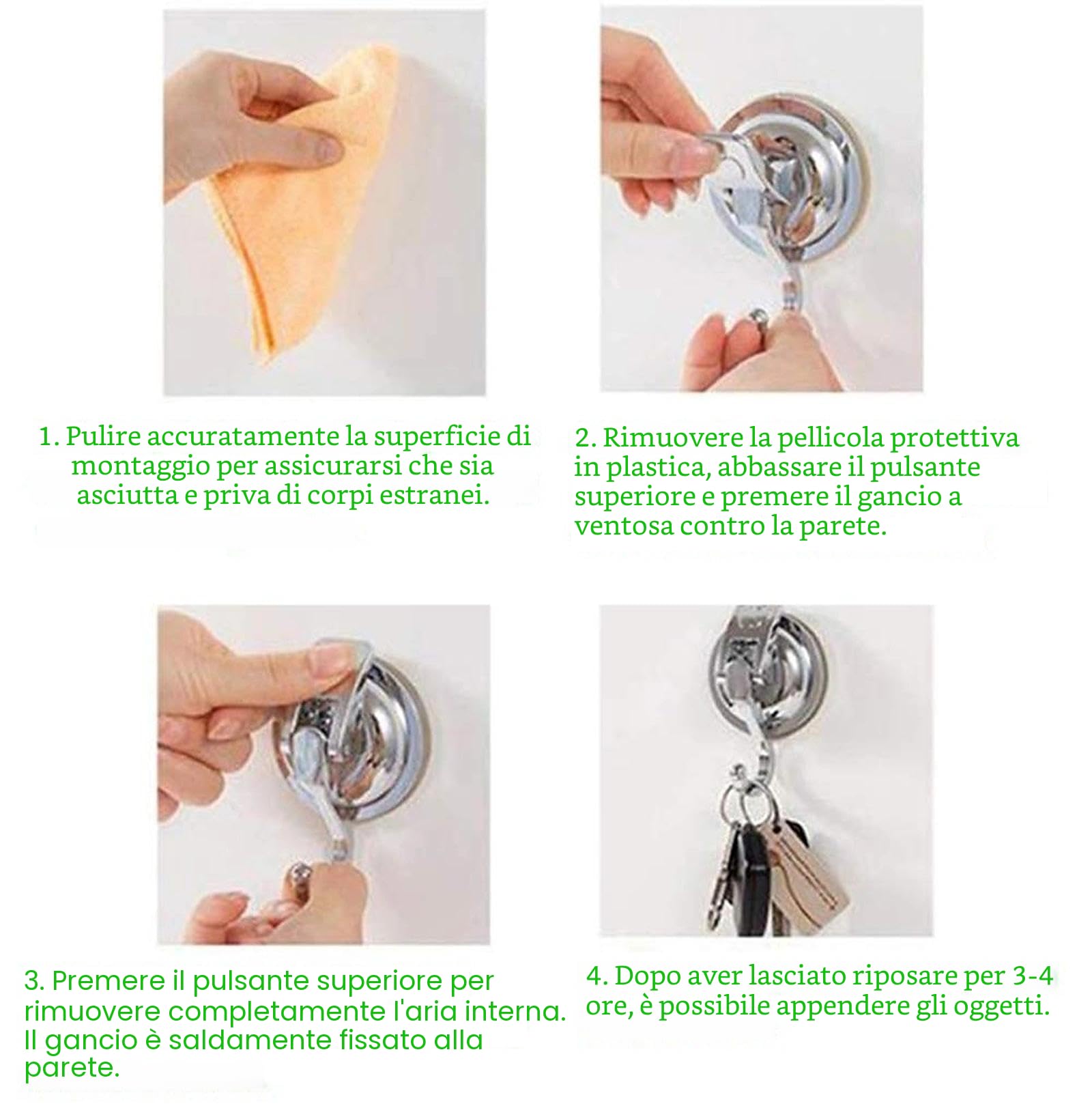 1. Pulire accuratamente la superficie di montaggio per assicurarsi che sia asciutta e priva di corpi estranei.

2. Rimuovere la pellicola protettiva in plastica, abbassare il pulsante superiore e premere il gancio a ventosa contro la parete.

3. Premere il pulsante superiore per rimuovere completamente l'aria interna. Il gancio è saldamente fissato alla parete.

4. Dopo aver lasciato riposare per 3-4 ore, è possibile appendere gli oggetti.