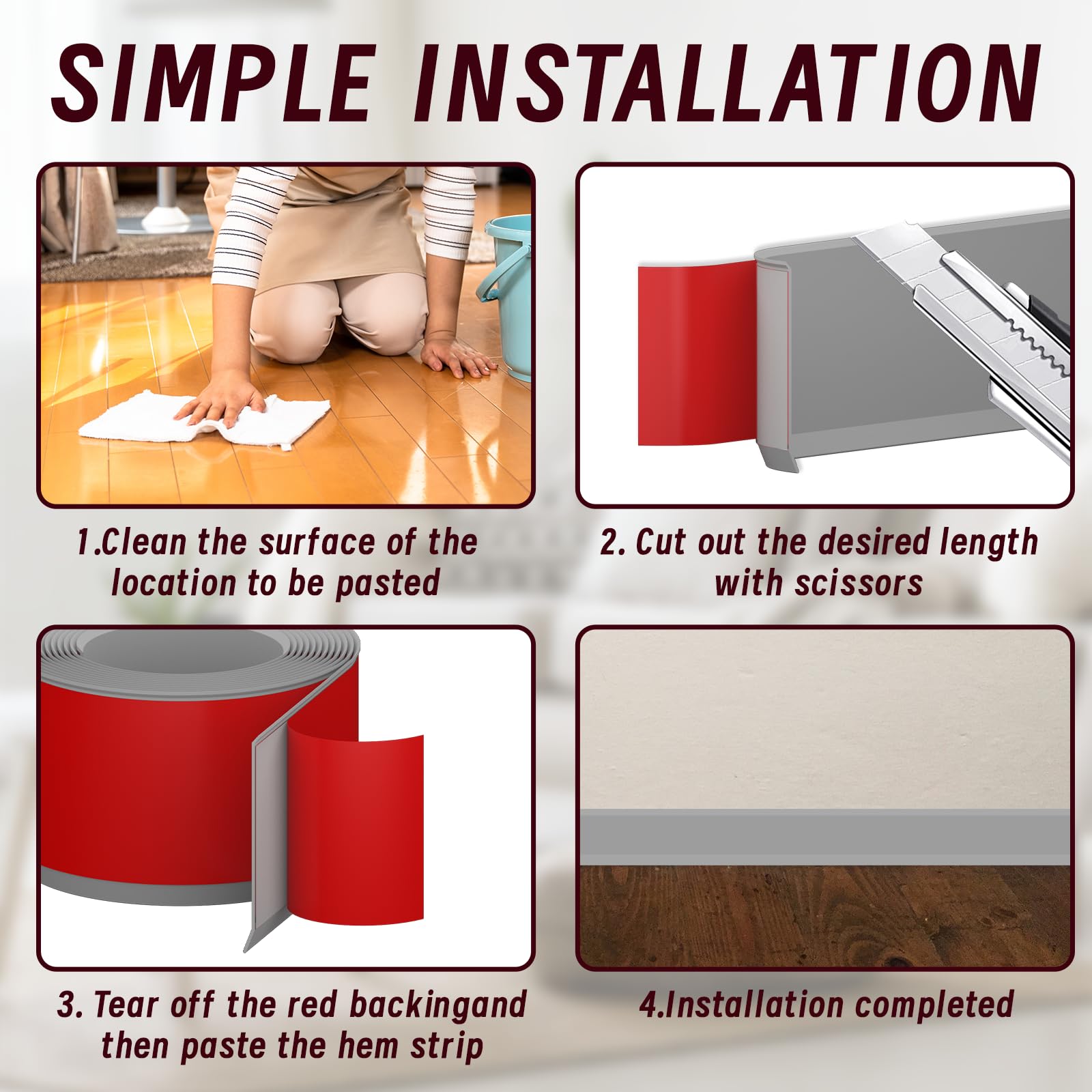 SIMPLE INSTALLATION

1.Clean the surface of the location to be pasted

2. Cut out the desired length with scissors

3. Tear off the red backingand then paste the hem strip

4.Installation completed