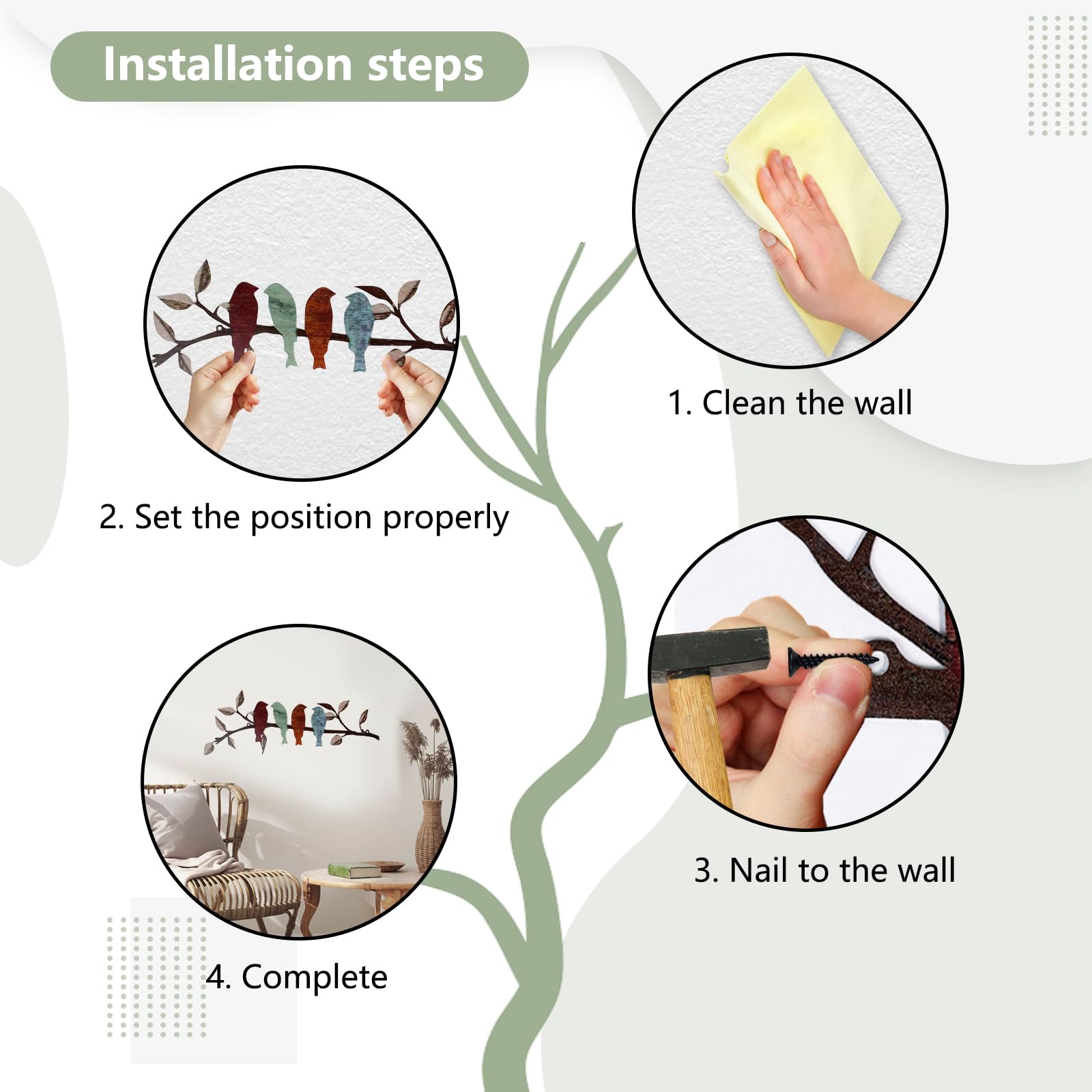 Installation steps

1. Clean the wall

2. Set the position properly

3. Nail to the wall

4. Complete