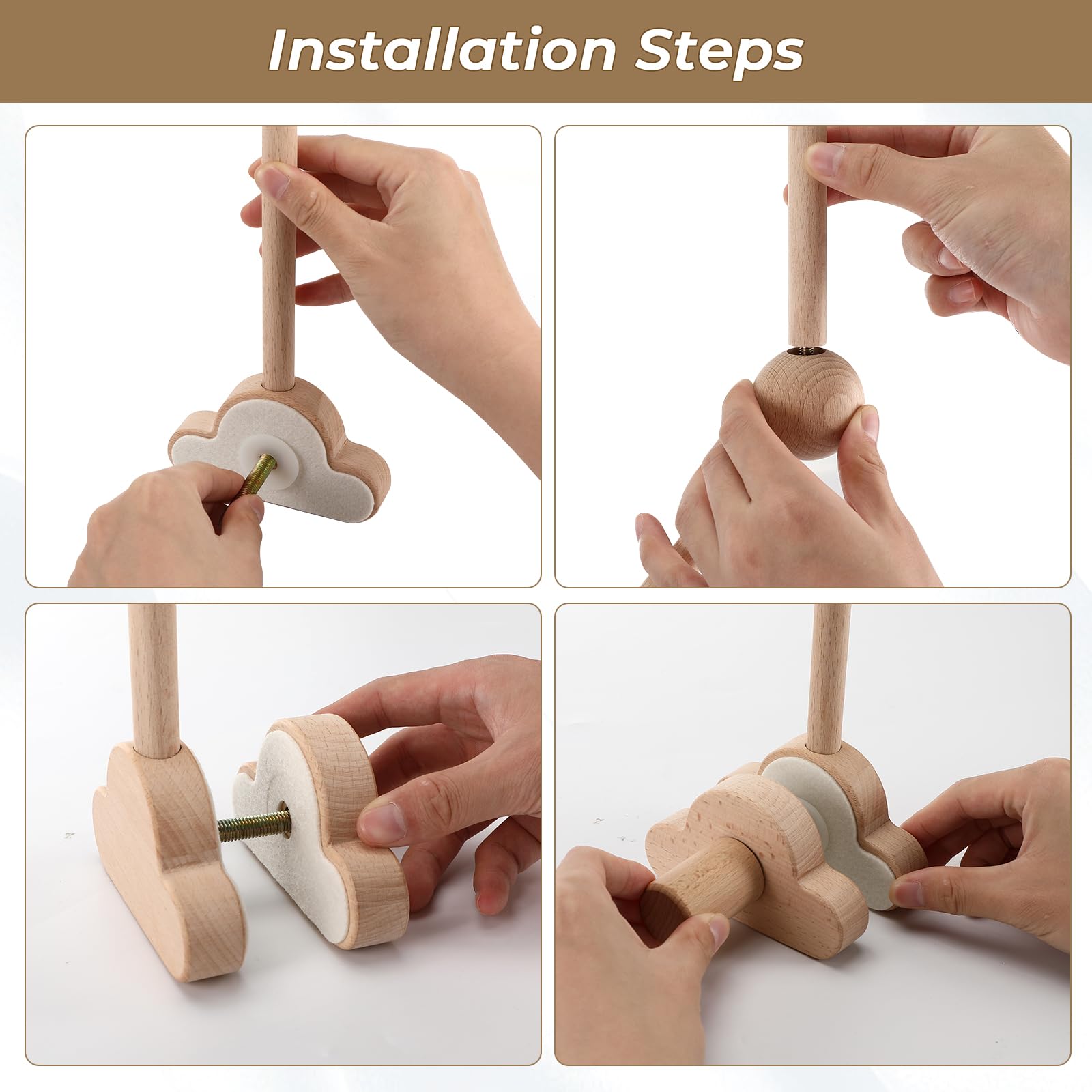 Installation Steps