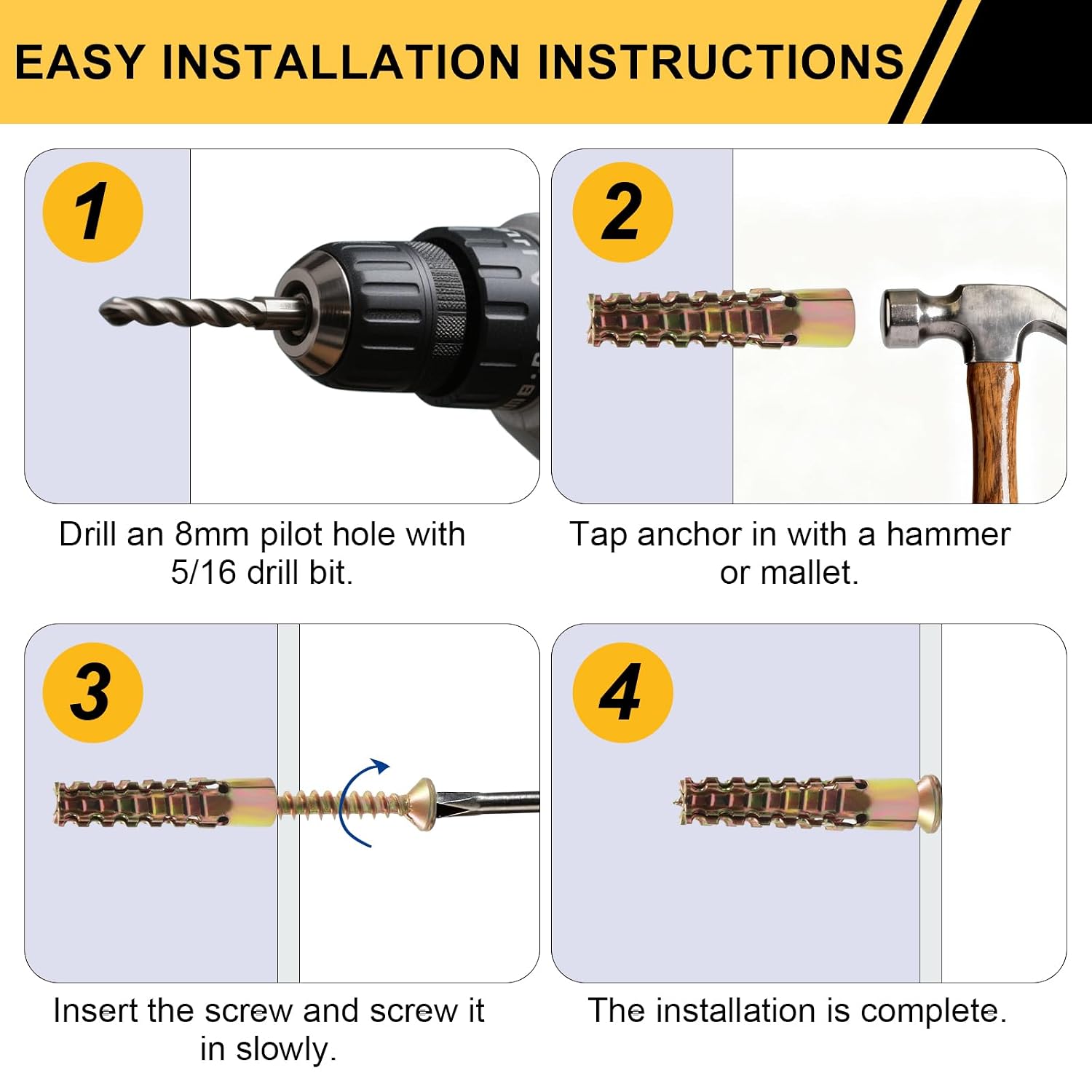 EASY INSTALLATION INSTRUCTIONS

1

Drill an 8mm pilot hole with 5/16 drill bit.

2

Tap anchor in with a hammer or mallet.

3

Insert the screw and screw it in slowly.

4

The installation is complete.