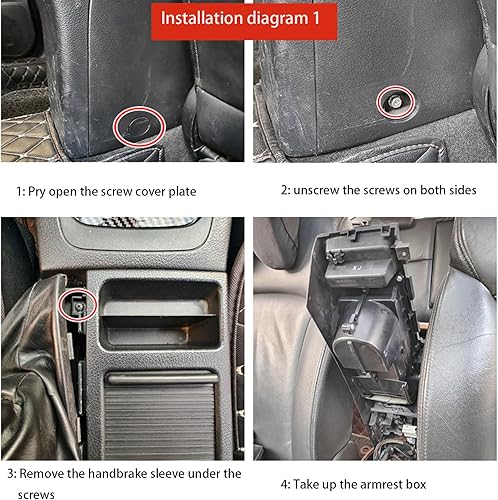 Installation diagram 1

1: Pry open the screw cover plate

2: unscrew the screws on both sides

3: Remove the handbrake sleeve under the screws

4: Take up the armrest box