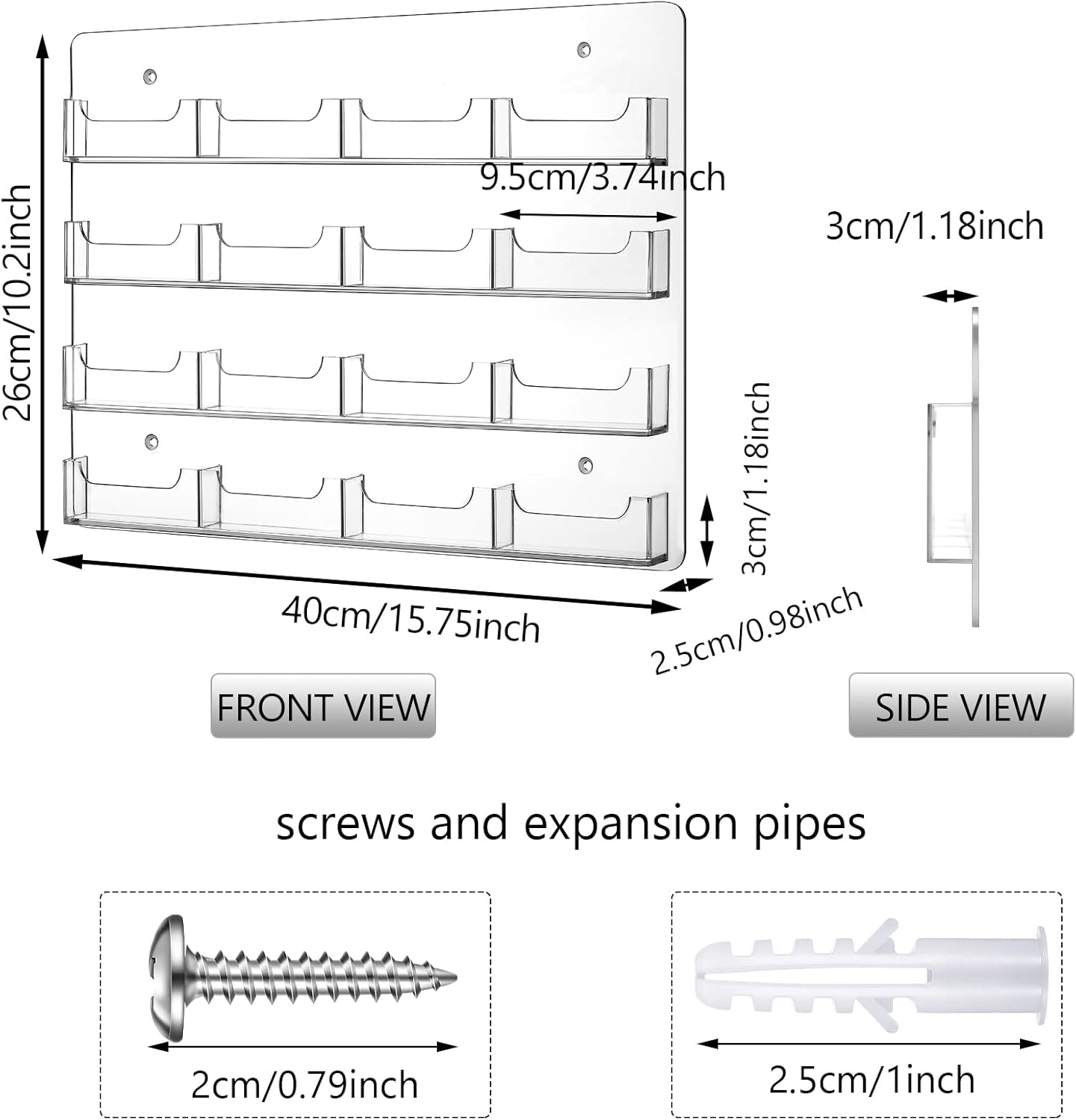 26cm/10.2inch

9.5cm/3.74inch

3cm/1.18inch

3cm/1.18inch

40cm/15.75inch

2.5cm/0.98inch

FRONT VIEW

SIDE VIEW

screws and expansion pipes

2cm/0.79inch

2.5cm/1inch