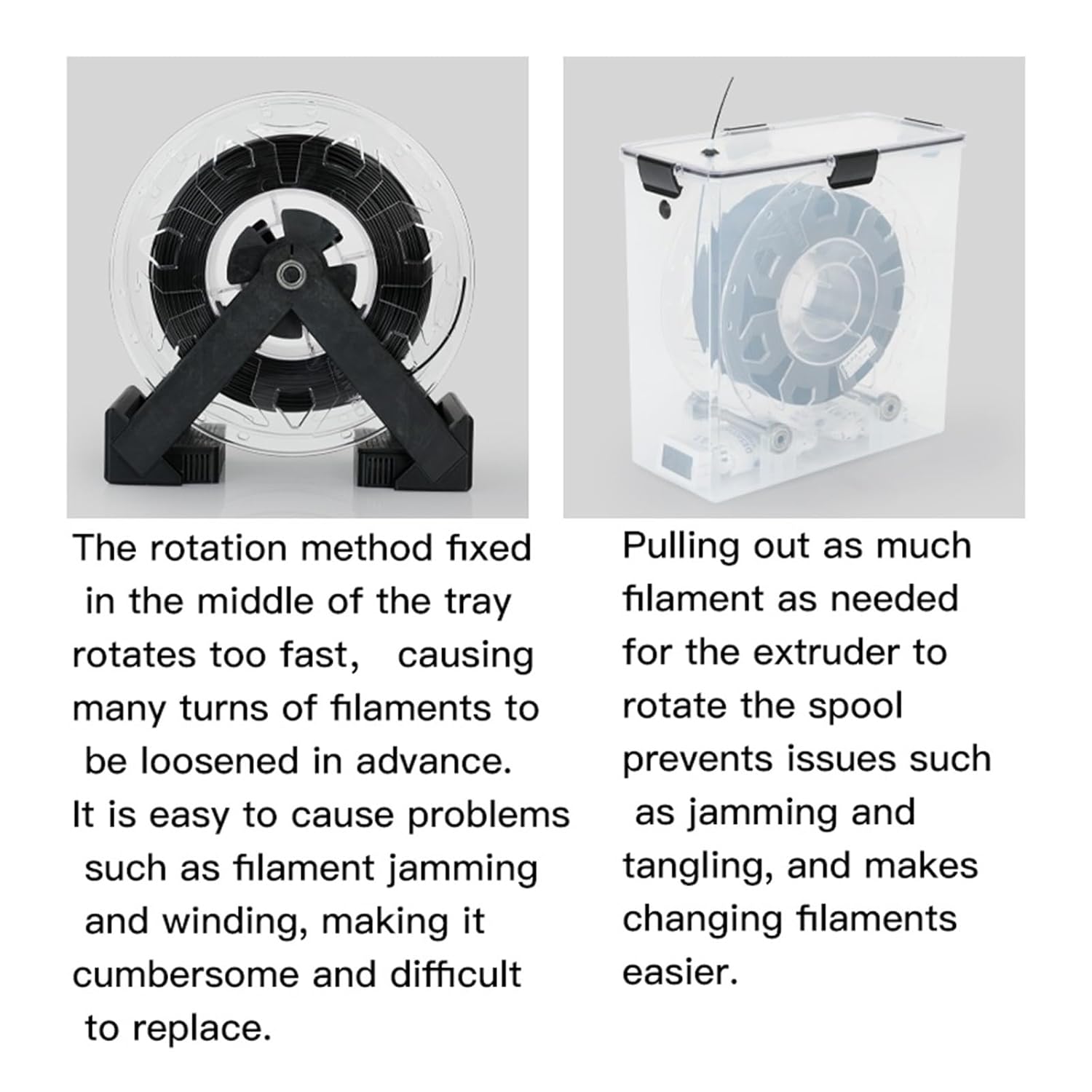 The rotation method fixed in the middle of the tray rotates too fast,  causing many turns of filaments to be loosened in advance. It is easy to cause problems such as filament jamming and winding, making it cumbersome and difficult to replace.

Pulling out as much filament as needed for the extruder to rotate the spool prevents issues such as jamming and tangling, and makes changing filaments easier.