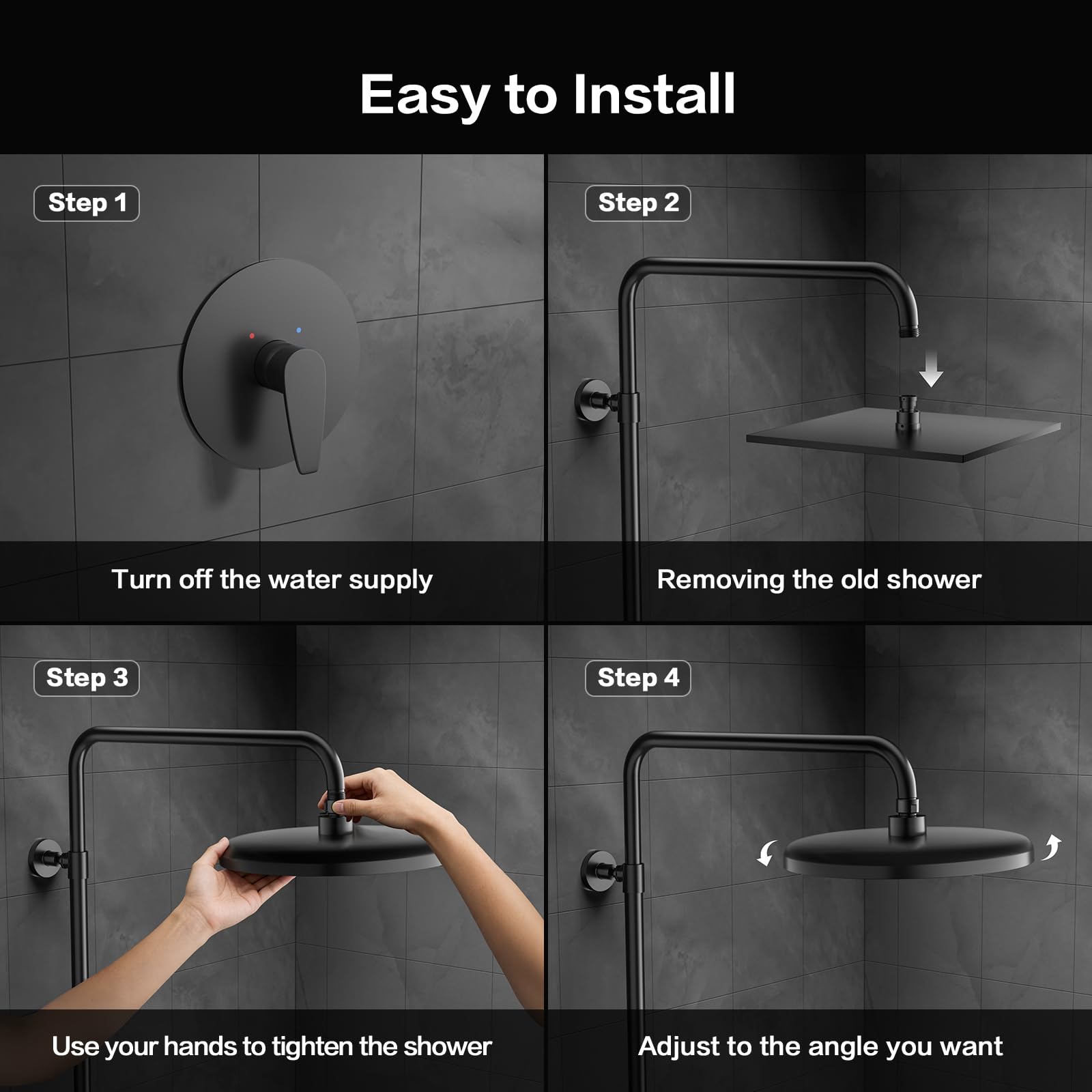 Easy to Install

Step 1

Turn off the water supply

Step 2

Removing the old shower

Step 3

Use your hands to tighten the shower

Step 4

Adjust to the angle you want