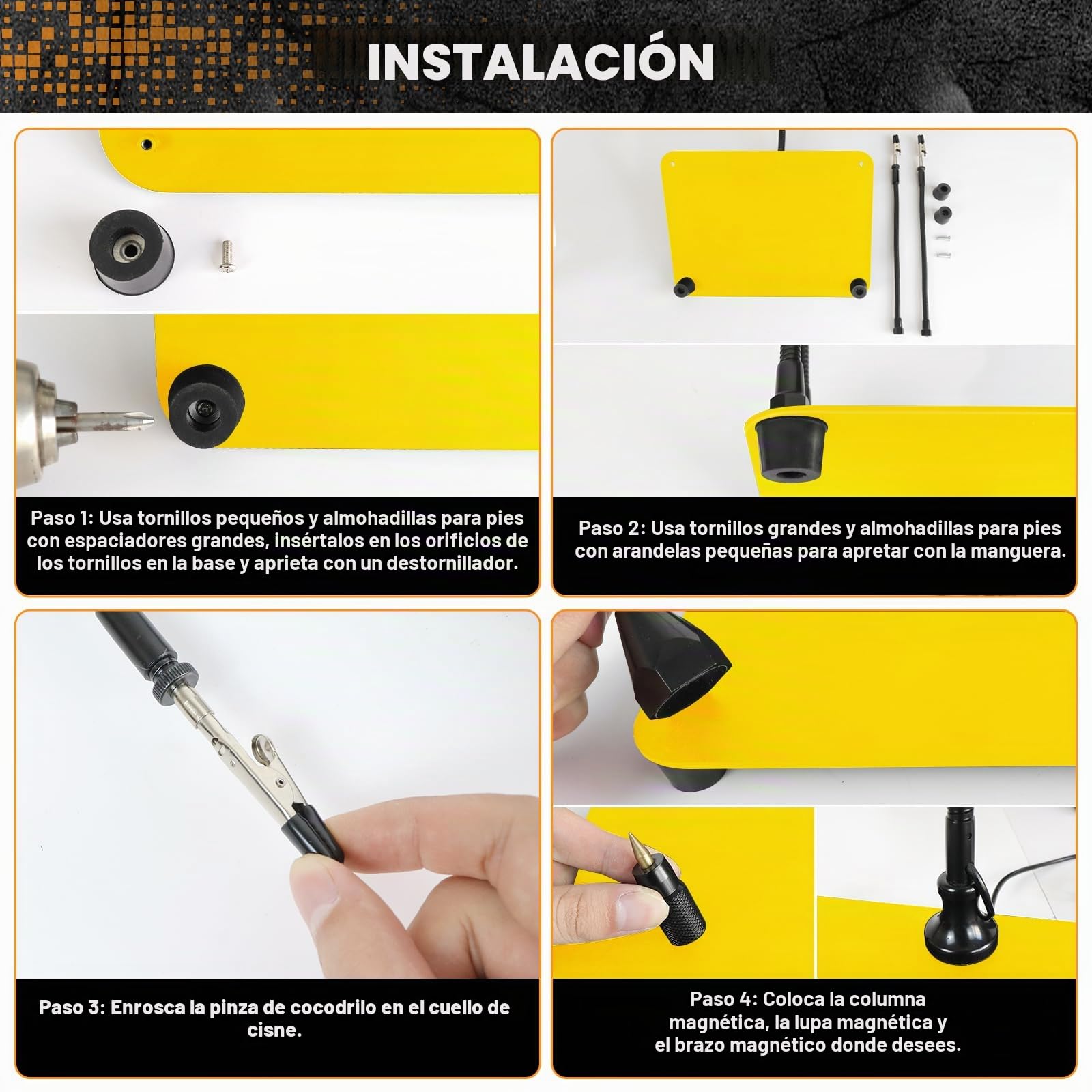 INSTALACIÓN

Paso 1: Usa tornillos pequeños y almohadillas para pies con espaciadores grandes, insértalos en los orificios de los tornillos en la base y aprieta con un destornillador.

Paso 2: Usa tornillos grandes y almohadillas para pies con arandelas pequeñas para apretar con la manguera.

Paso 3: Enrosca la pinza de cocodrilo en el cuello de cisne.

Paso 4: Coloca la columna magnética, la lupa magnética y el brazo magnético donde desees.