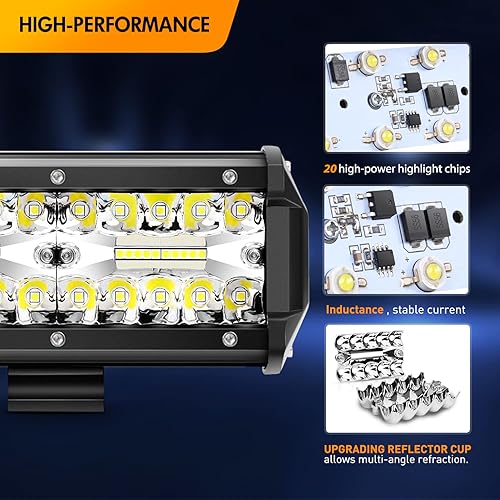 HIGH-PERFORMANCE

20 high-power highlight chips

Inductance , stable current

UPGRADING REFLECTOR CUP
allows multi-angle refraction.