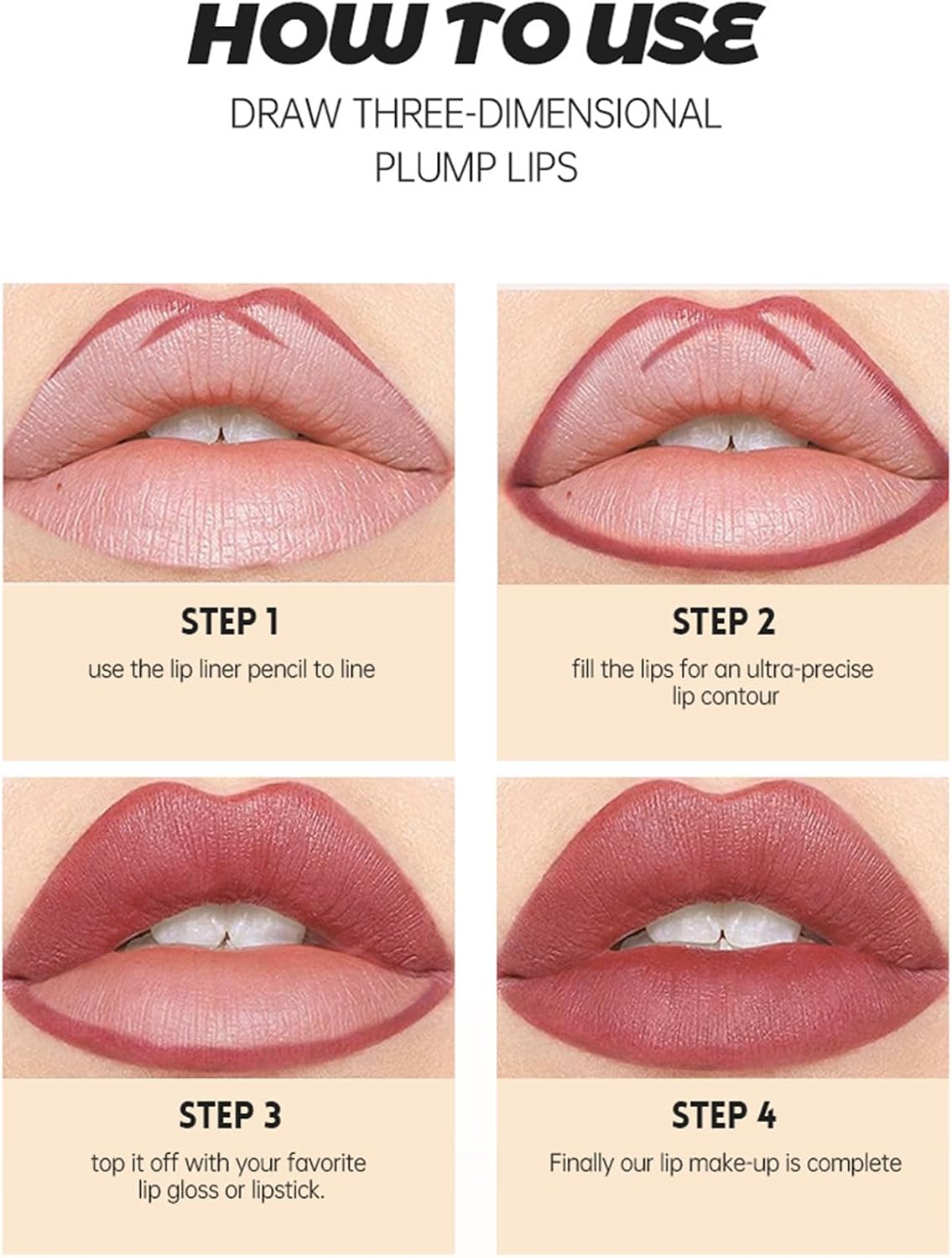 HOW TO USE

DRAW THREE-DIMENSIONAL PLUMP LIPS

STEP 1

use the lip liner pencil to line

STEP 2

fill the lips for an ultra-precise lip contour

STEP 3

top it off with your favorite lip gloss or lipstick.

STEP 4

Finally our lip make-up is complete