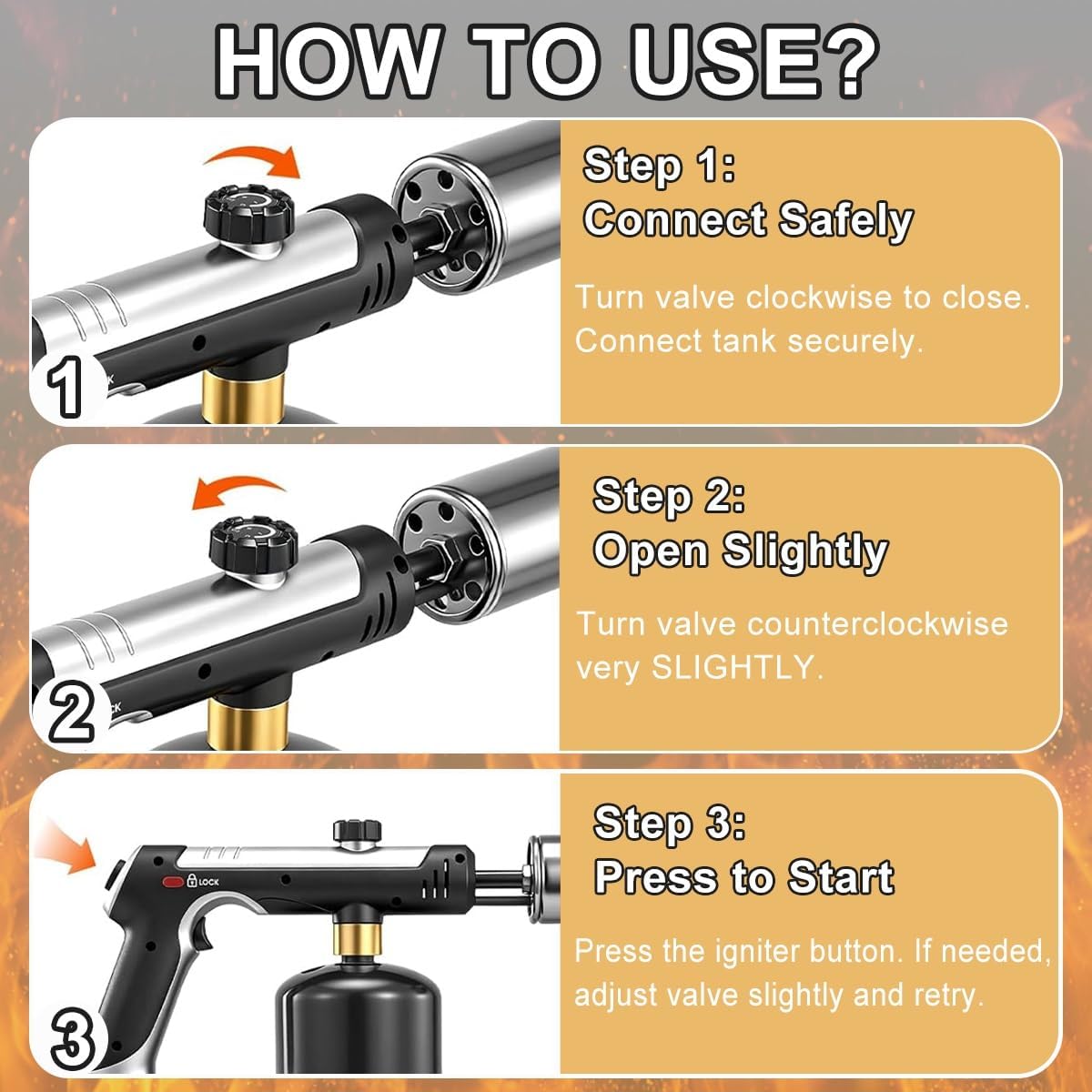 HOW TO USE?

1

Step 1:
Connect Safely

Turn valve clockwise to close. Connect tank securely.

2

Step 2:
Open Slightly

Turn valve counterclockwise very SLIGHTLY.

3

LOCK

Step 3:
Press to Start

Press the igniter button. If needed, adjust valve slightly and retry.