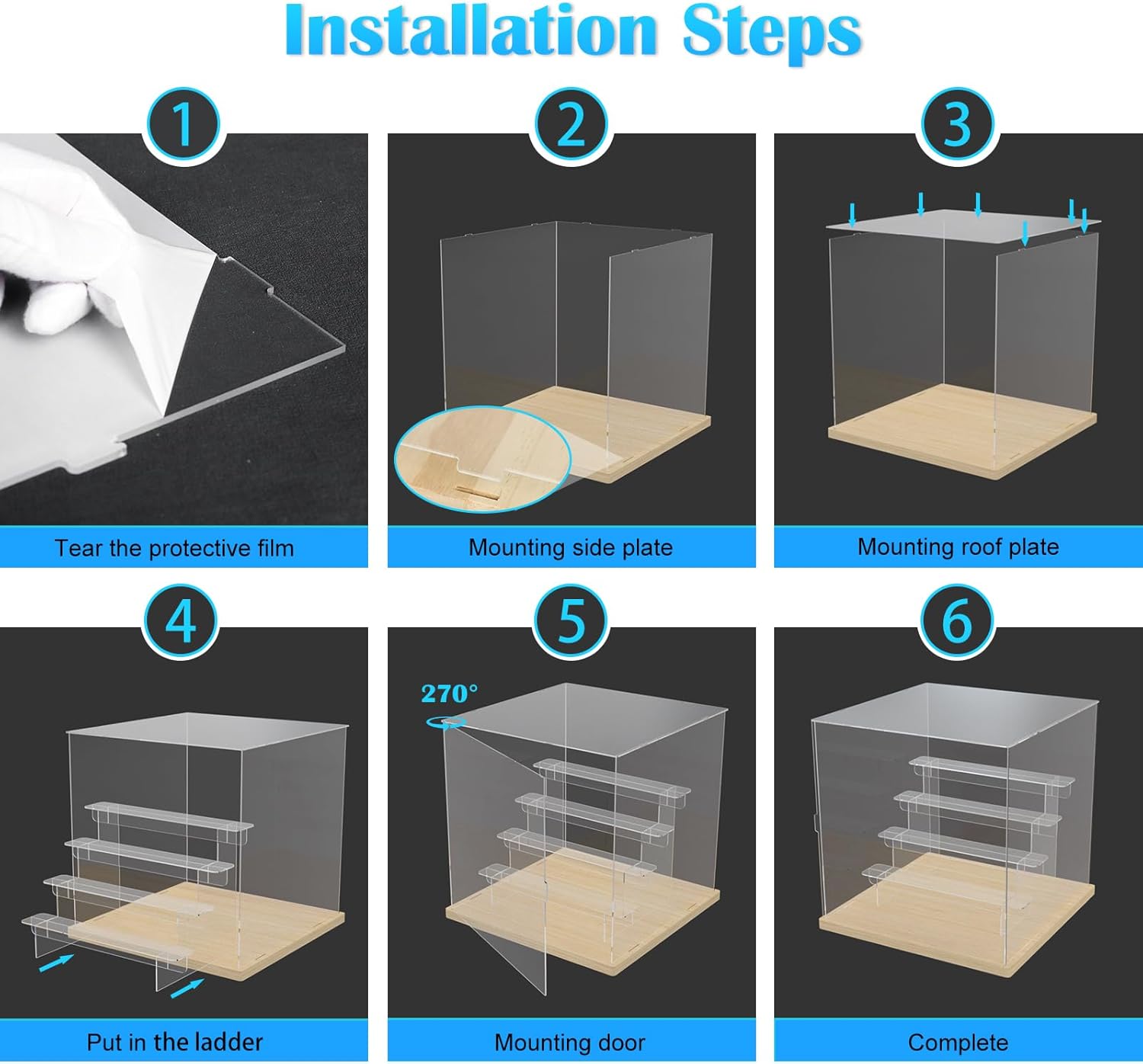 Installation Steps

1

Tear the protective film

2

Mounting side plate

3

Mounting roof plate

4

Put in the ladder

5

270°

Mounting door

6

Complete