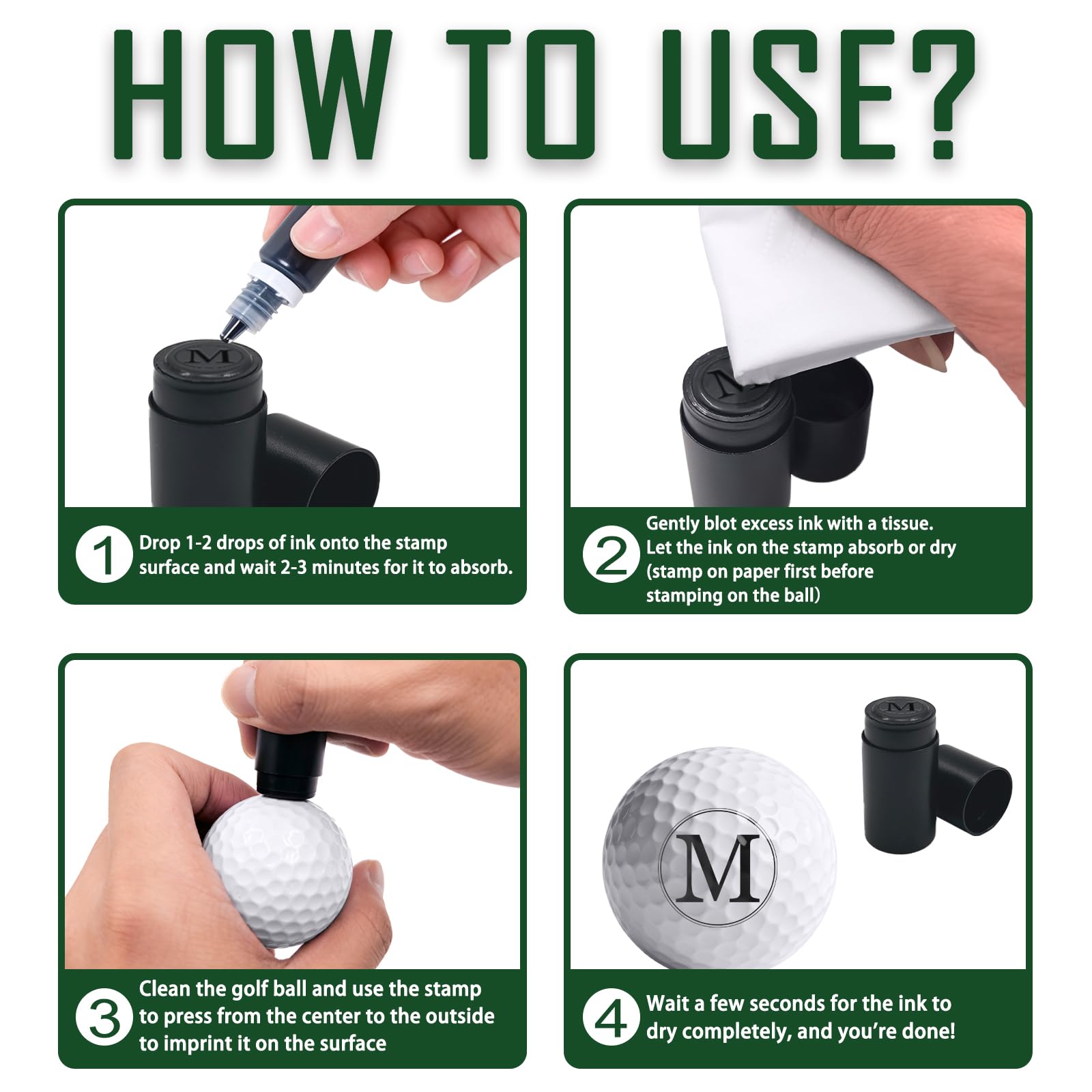 HOW TO USE?

M

1 Drop 1-2 drops of ink onto the stamp surface and wait 2-3 minutes for it to absorb.

M

2 Gently blot excess ink with a tissue. Let the ink on the stamp absorb or dry (stamp on paper first before stamping on the ball)

3 Clean the golf ball and use the stamp to press from the center to the outside to imprint it on the surface

M

M

4 Wait a few seconds for the ink to dry completely, and you're done!