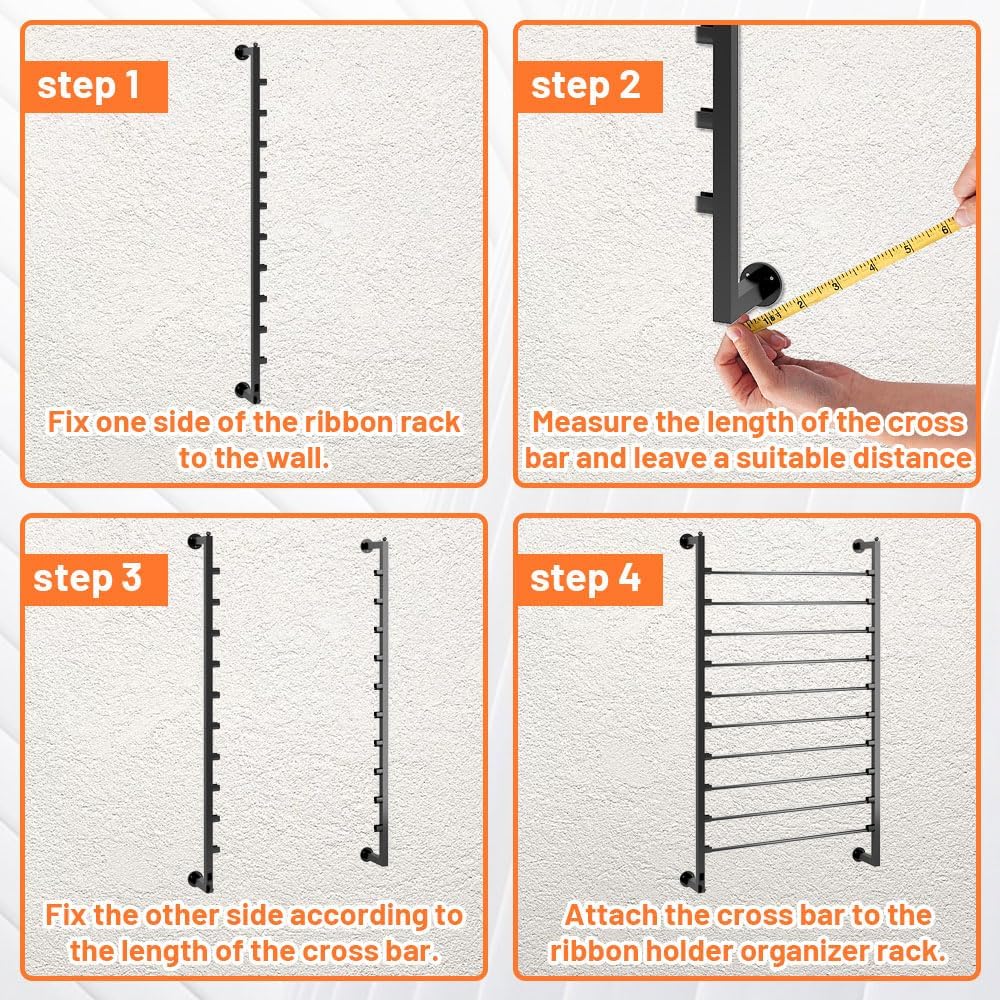 step 1

Fix one side of the ribbon rack to the wall.

step 2

1 2 3 4 5 6

Measure the length of the cross bar and leave a suitable distance

step 3

Fix the other side according to the length of the cross bar.

step 4

Attach the cross bar to the ribbon holder organizer rack.