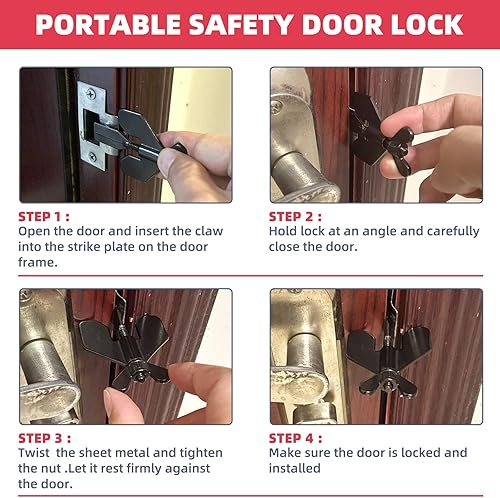 PORTABLE SAFETY DOOR LOCK

STEP 1 :
Open the door and insert the claw into the strike plate on the door frame.

STEP 2 :
Hold lock at an angle and carefully close the door.

STEP 3 :
Twist the sheet metal and tighten the nut .Let it rest firmly against the door.

STEP 4 :
Make sure the door is locked and installed