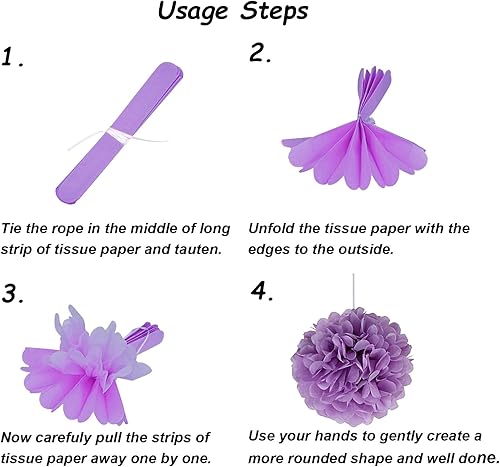 Usage Steps

1.

Tie the rope in the middle of long strip of tissue paper and tauten.

2.

Unfold the tissue paper with the edges to the outside.

3.

Now carefuly pull the strips of tissue paper away one by one.

4.

Use your hands to gently create a more rounded shape and well done.