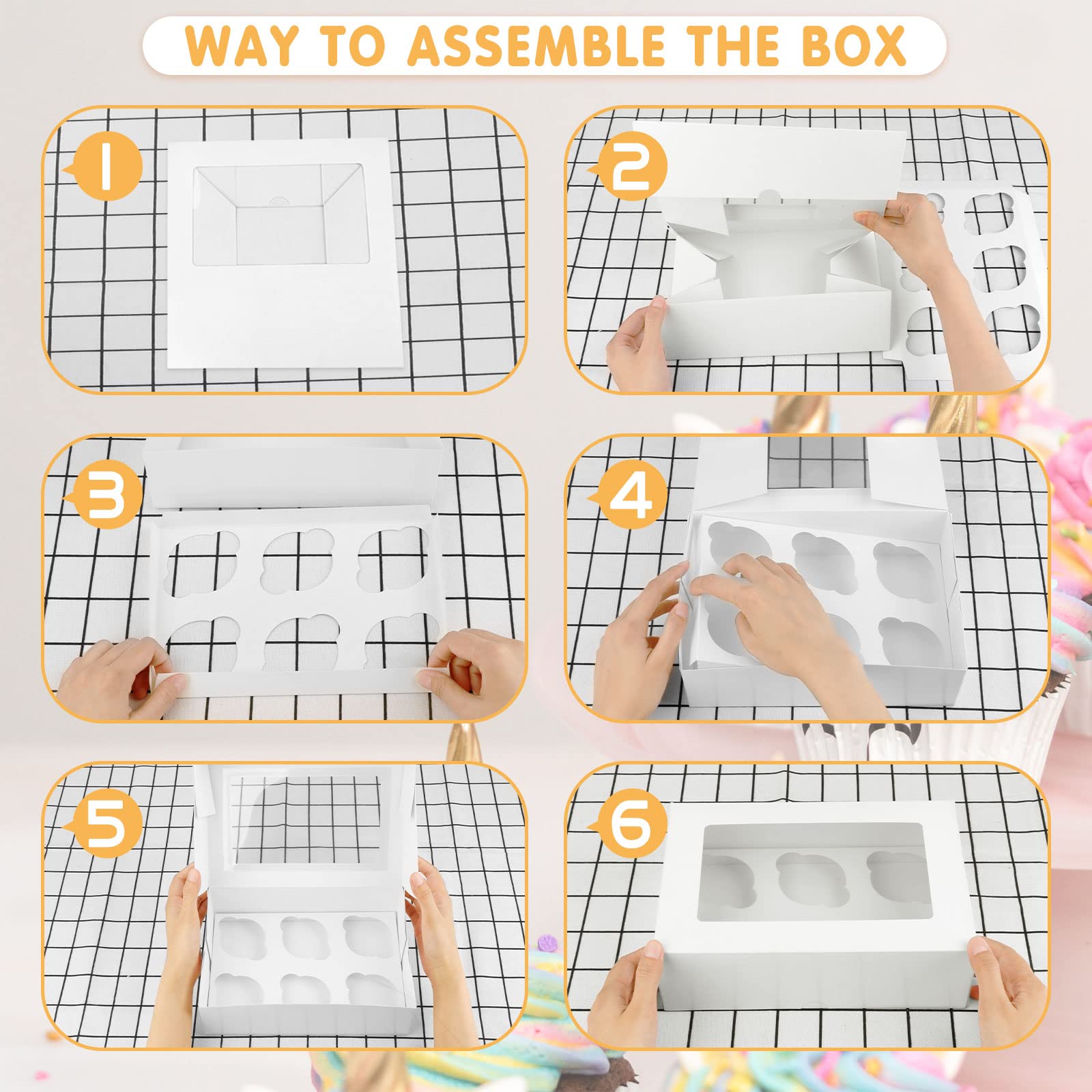 WAY TO ASSEMBLE THE BOX

1

2

3

4

5

6