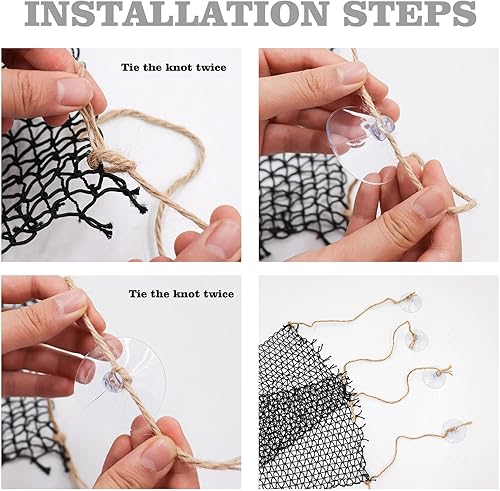 INSTALLATION STEPS

Tie the knot twice

Tie the knot twice