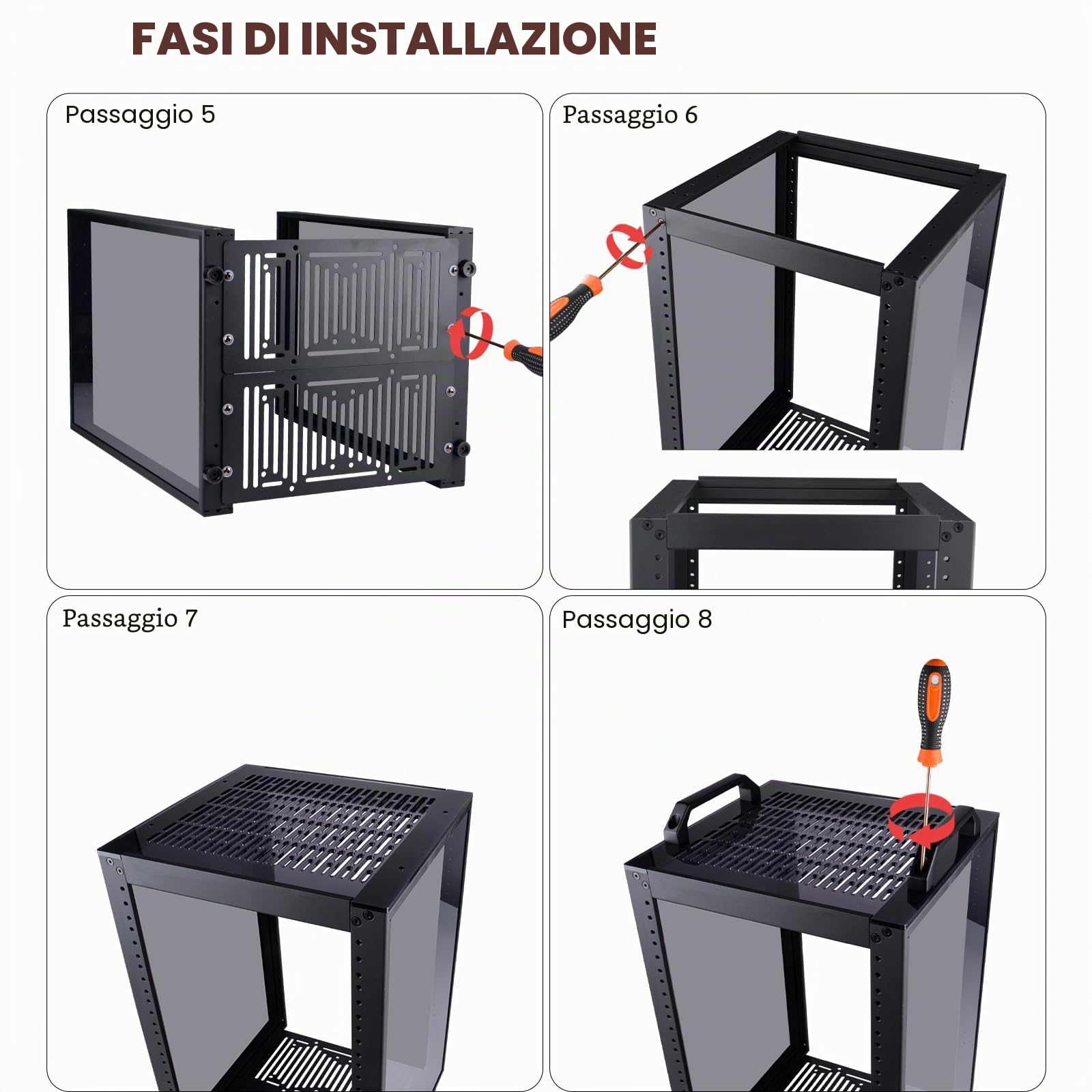 FASI DI INSTALLAZIONE

Passaggio 5

Passaggio 6

Passaggio 7

Passaggio 8