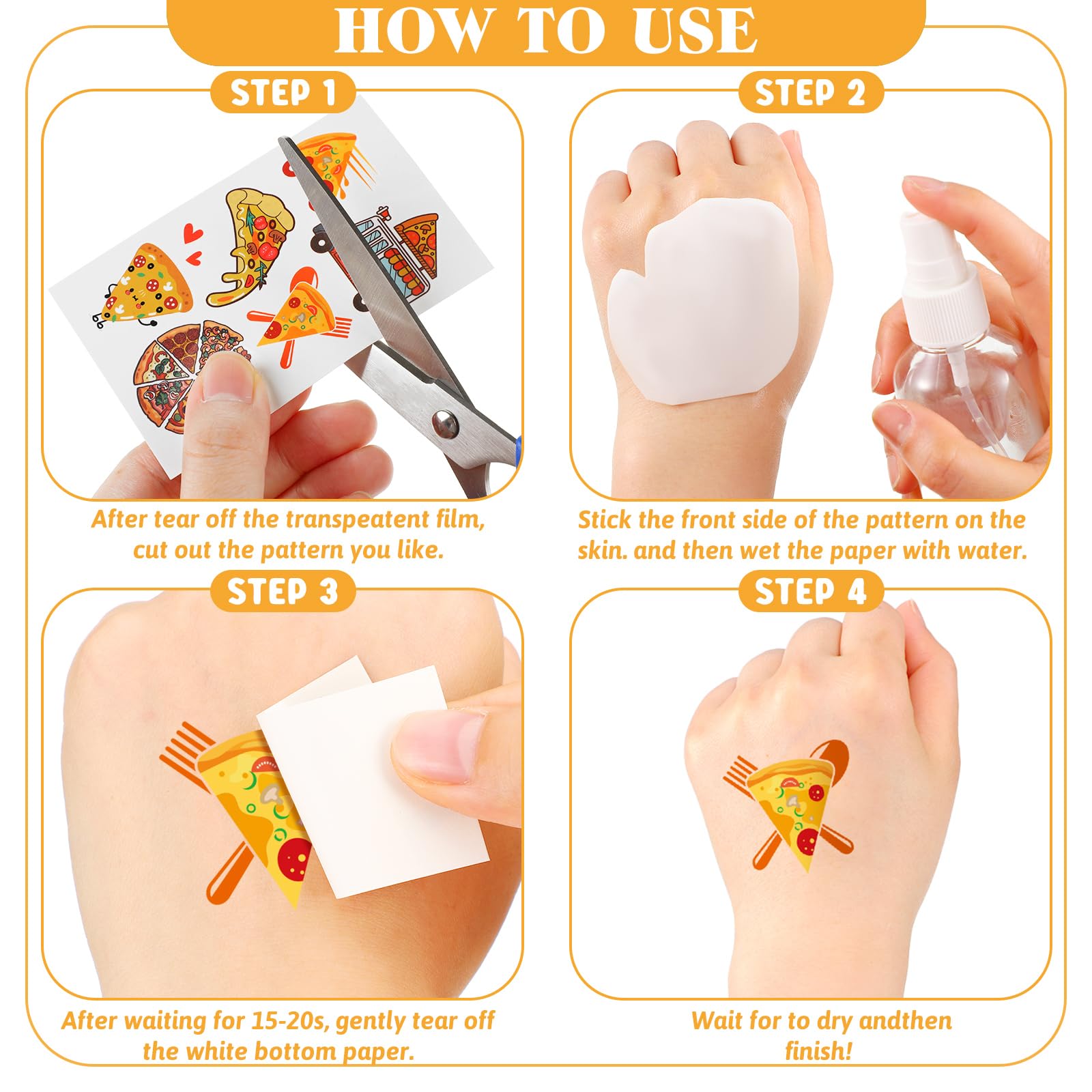 HOW TO USE

STEP 1

After tear off the transpeatent film, cut out the pattern you like.

STEP 2

Stick the front side of the pattern on the skin. and then wet the paper with water.

STEP 3

After waiting for 15-20s, gently tear off the white bottom paper.

STEP 4

Wait for to dry andthen finish!