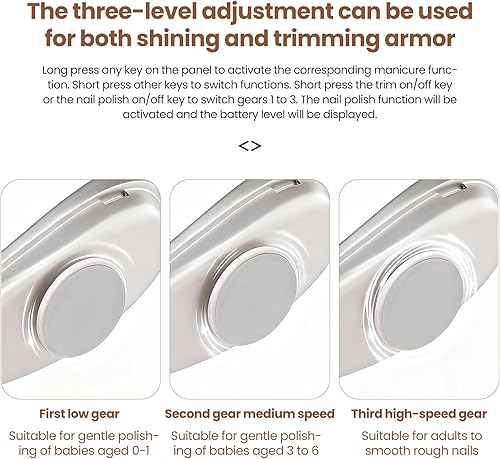 The three-level adjustment can be used for both shining and trimming armor

Long press any key on the panel to activate the corresponding manicure function. Short press other keys to switch functions. Short press the trim on/off key or the nail polish on/off key to switch gears 1 to 3. The nail polish function will be activated and the battery level will be displayed.

<>

First low gear

Suitable for gentle polishing of babies aged 0-1

Second gear medium speed

Suitable for gentle polishing of babies aged 3 to 6

Third high-speed gear

Suitable for adults to smooth rough nails