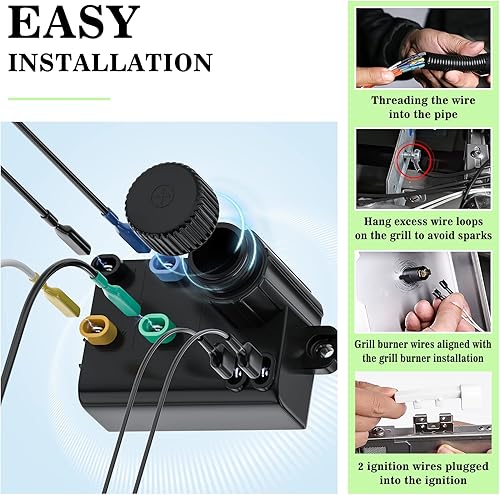 EASY
INSTALLATION

Threading the wire into the pipe

Hang excess wire loops on the grill to avoid sparks

Grill burner wires aligned with the grill burner installation

2 ignition wires plugged into the ignition