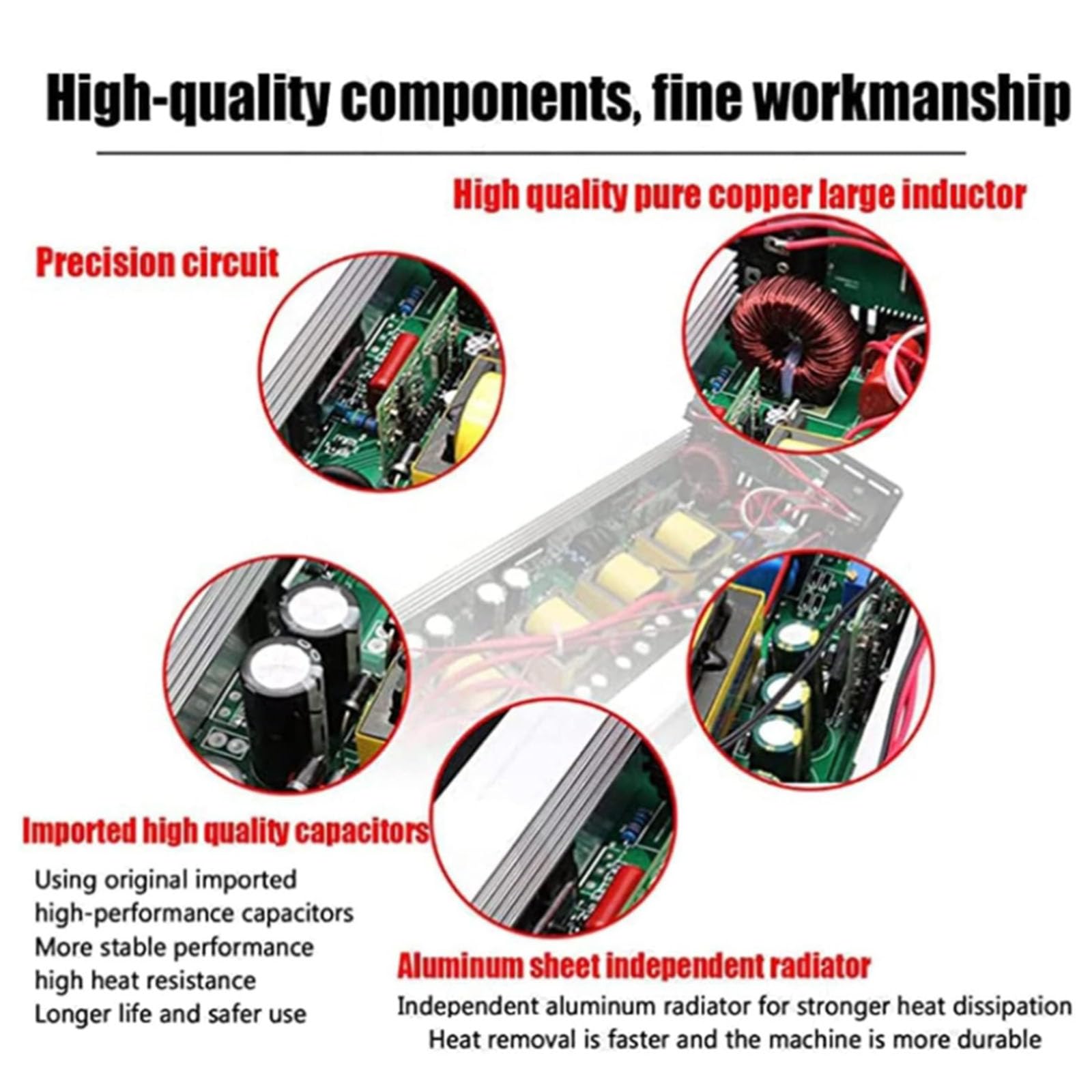 High-quality components, fine workmanship

High quality pure copper large inductor

Precision circuit

Imported high quality capacitors

Using original imported high-performance capacitors
More stable performance
high heat resistance
Longer life and safer use

Aluminum sheet independent radiator

Independent aluminum radiator for stronger heat dissipation
Heat removal is faster and the machine is more durable