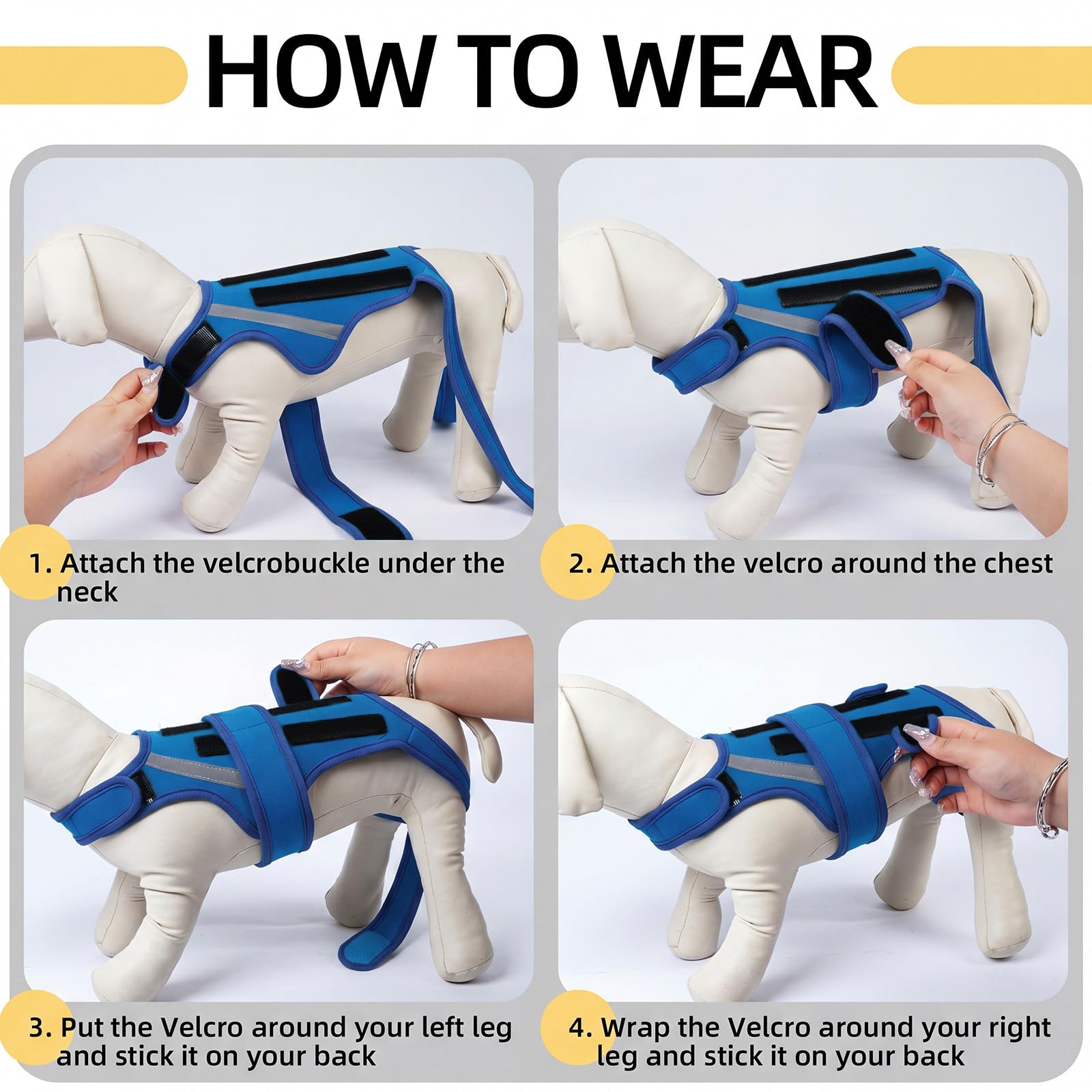 HOW TO WEAR

1. Attach the velcrobuckle under the neck

2. Attach the velcro around the chest

3. Put the Velcro around your left leg and stick it on your back

4. Wrap the Velcro around your right leg and stick it on your back