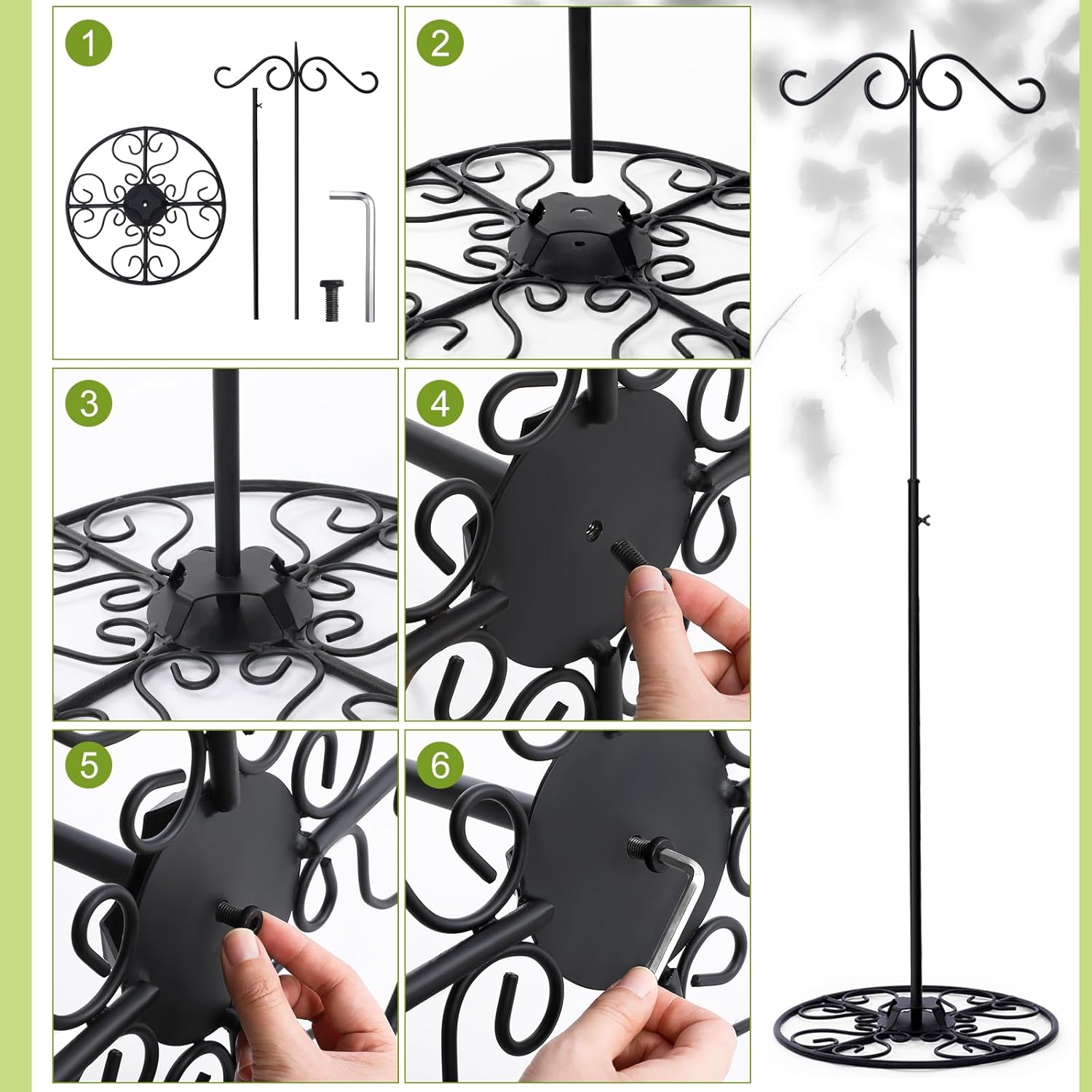 1
2
3
4
5
6