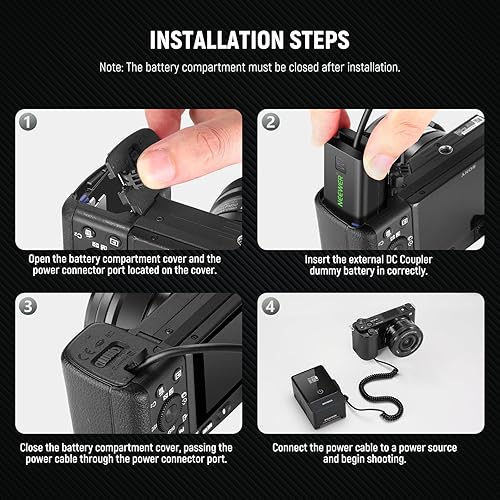 INSTALLATION STEPS

Note: The battery compartment must be closed after installation.

1

Open the battery compartment cover and the power connector port located on the cover.

2

NEEWER

SONY

Insert the external DC Coupler dummy battery in correctly.

3

Close the battery compartment cover, passing the power cable through the power connector port.

4

Connect the power cable to a power source and begin shooting.