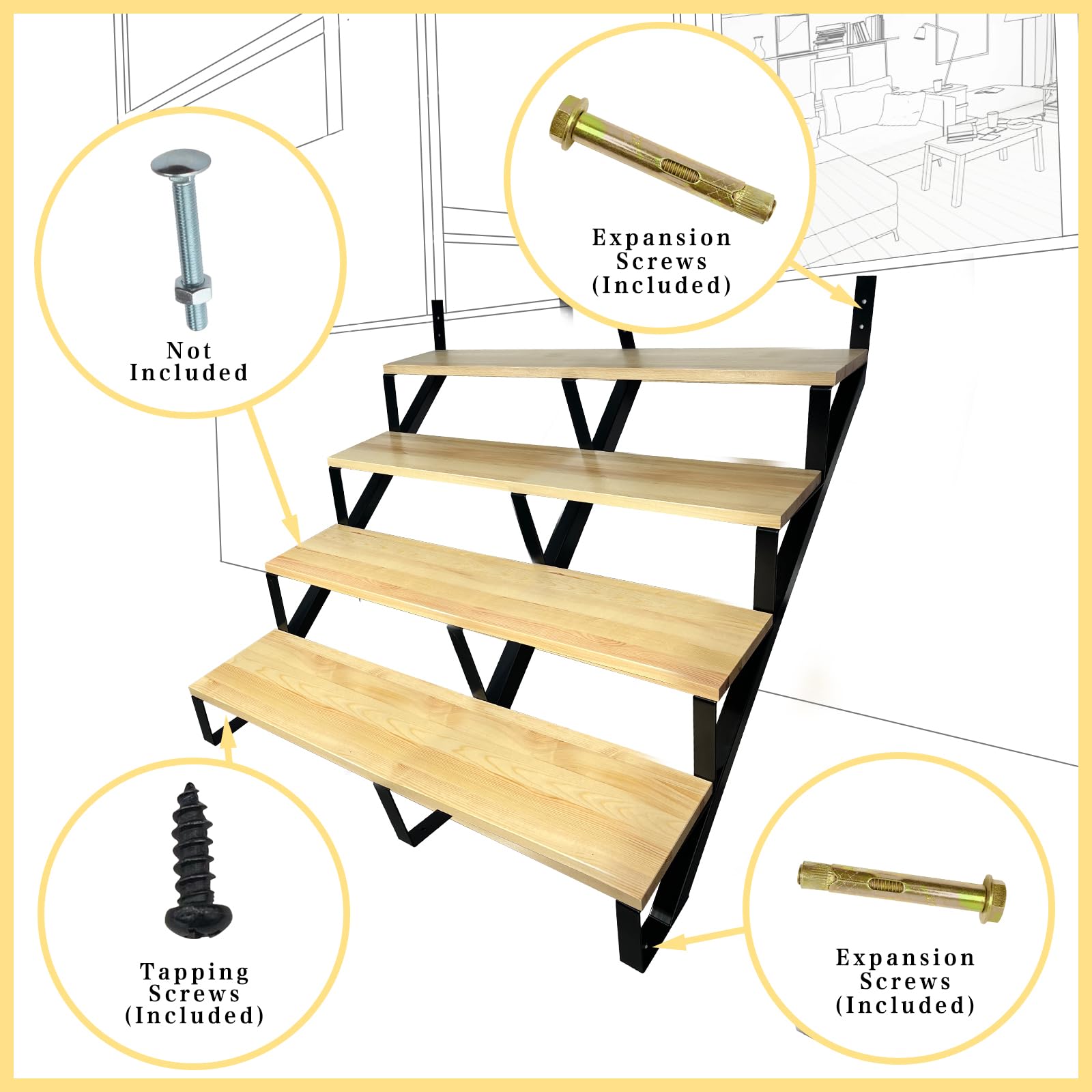 Not Included

Expansion Screws (Included)

Tapping Screws (Included)

Expansion Screws (Included)