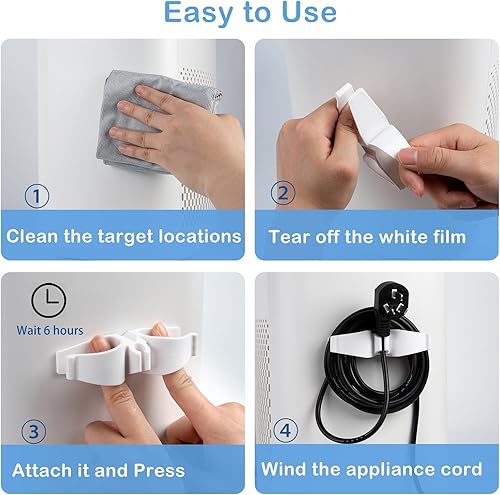 Easy to Use

1
Clean the target locations

2
Tear off the white film

Wait 6 hours
3
Attach it and Press

4
Wind the appliance cord