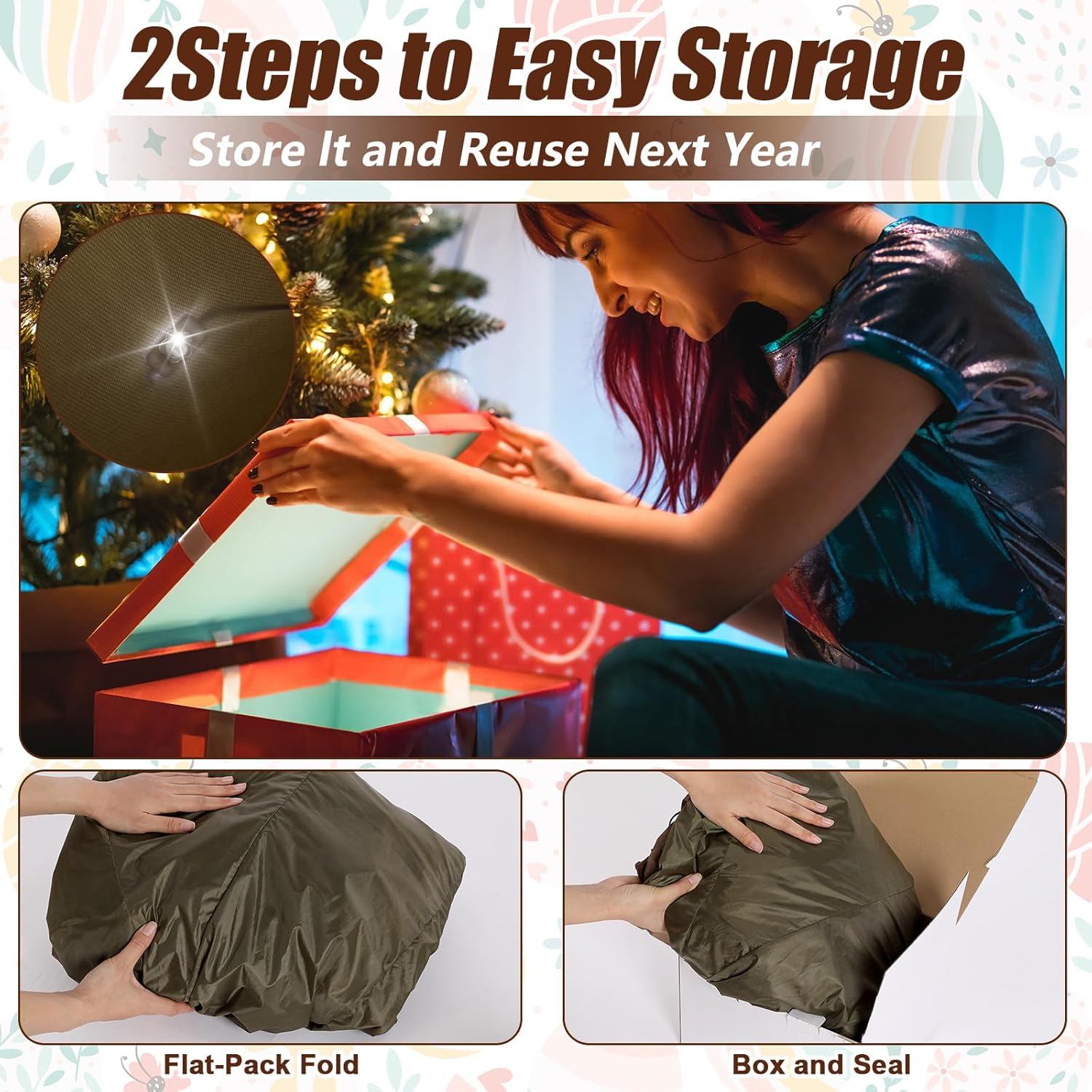 2Steps to Easy Storage

Store It and Reuse Next Year

Flat-Pack Fold

Box and Seal