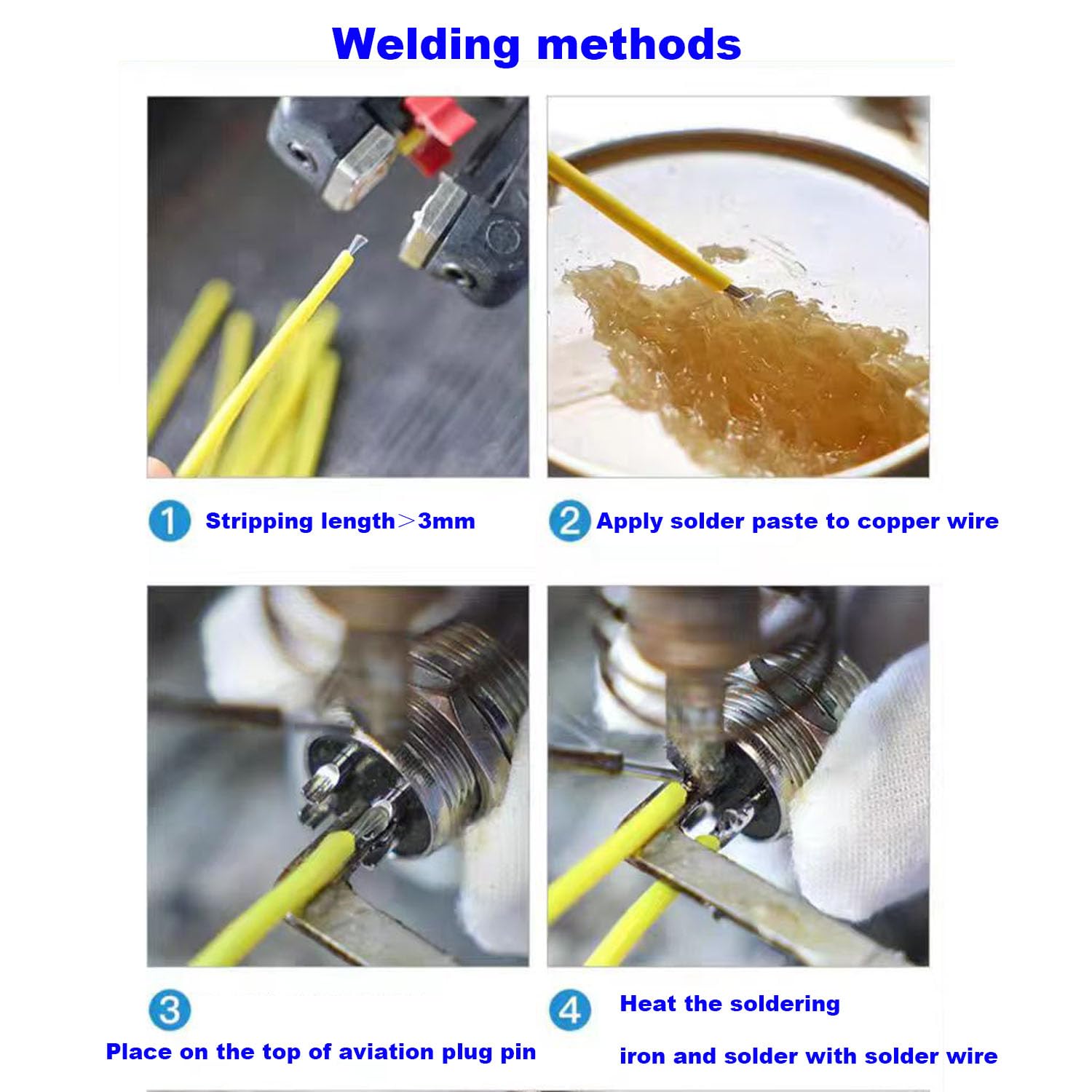 Welding methods

1 Stripping length＞3mm

2 Apply solder paste to copper wire

3

Place on the top of aviation plug pin

4 Heat the soldering iron and solder with solder wire