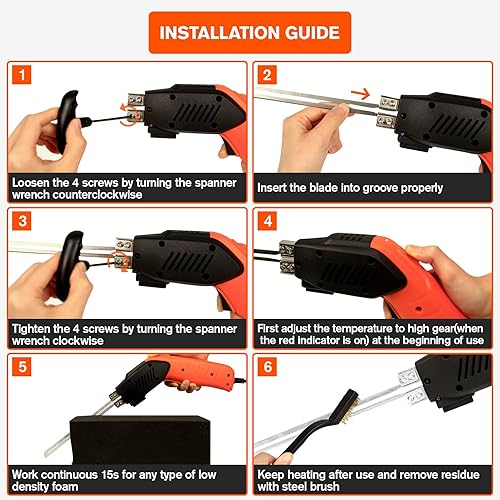 INSTALLATION GUIDE

1

Loosen the 4 screws by turning the spanner wrench counterclockwise

2

Insert the blade into groove properly

3

Tighten the 4 screws by turning the spanner wrench clockwise

4

First adjust the temperature to high gear(when the red indicator is on) at the beginning of use

5

Work continuous 15s for any type of low density foam

6

Keep heating after use and remove residue with steel brush