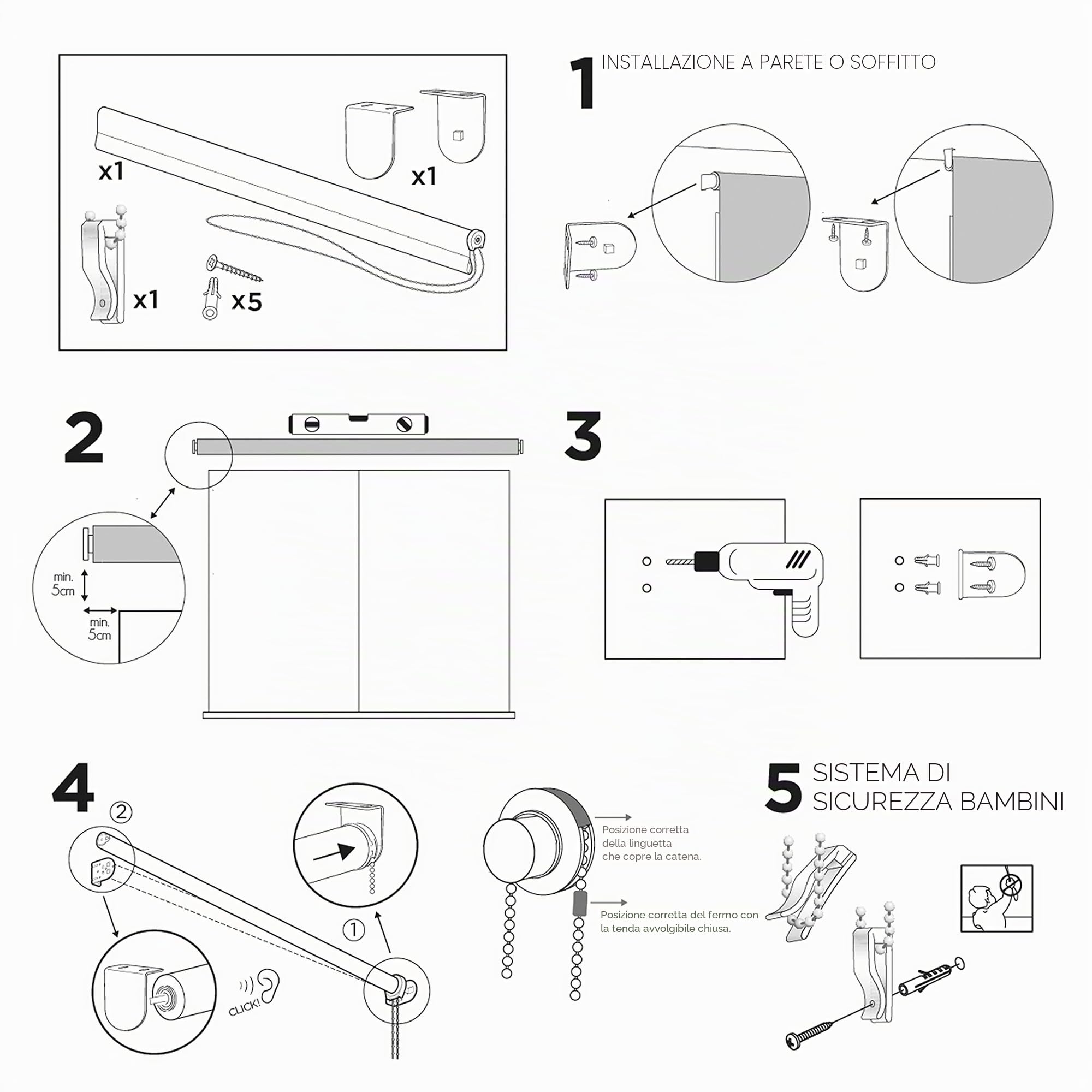 x1

x1

x1

x5

1 INSTALLAZIONE A PARETE O SOFFITTO

2

min. 5cm

min. 5cm

3

4

②

①

CLICK!

Posizione corretta della linguetta che copre la catena.

Posizione corretta del fermo con la tenda avvolgibile chiusa.

5 SISTEMA DI SICUREZZA BAMBINI