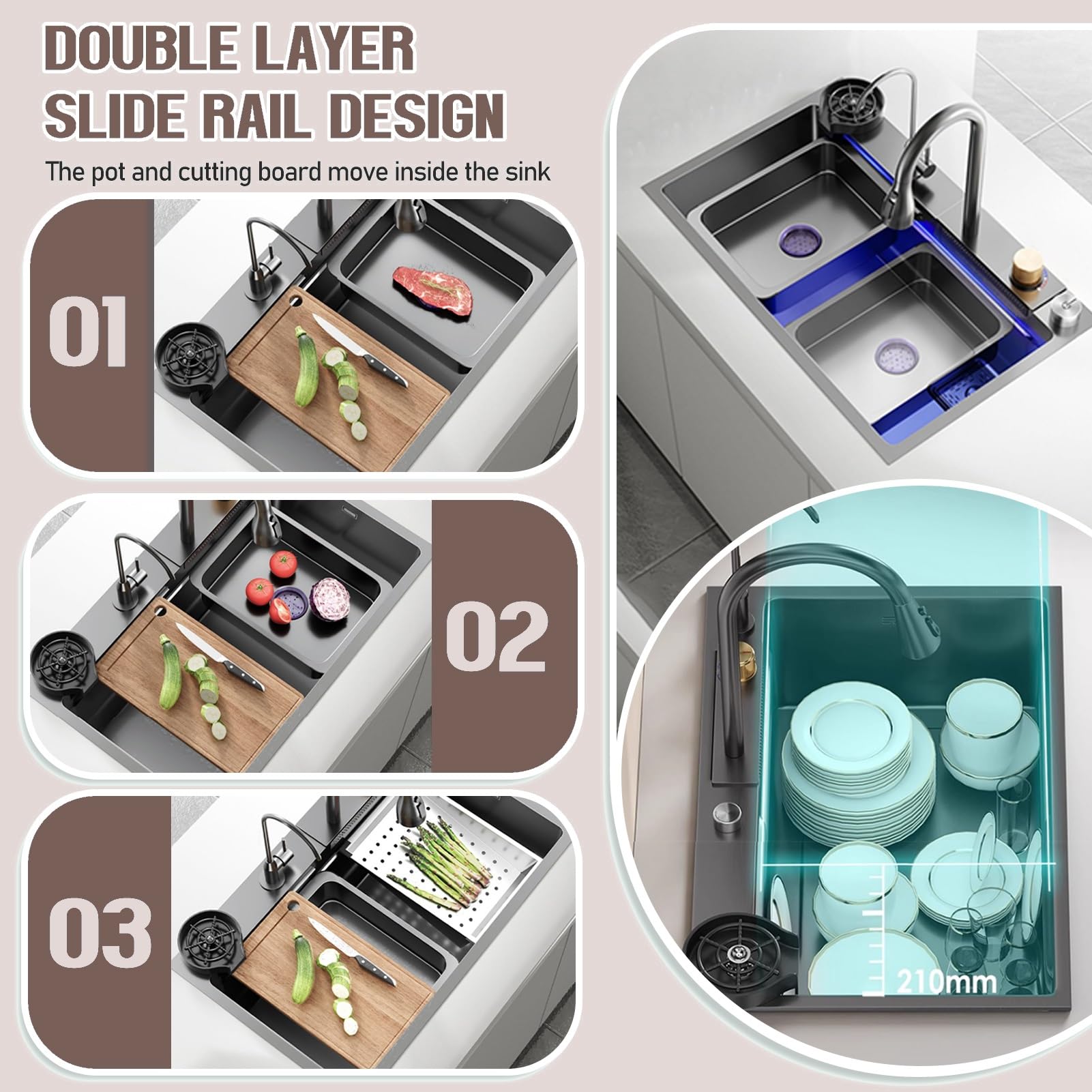 DOUBLE LAYER
SLIDE RAIL DESIGN

The pot and cutting board move inside the sink

01

02

03

210mm