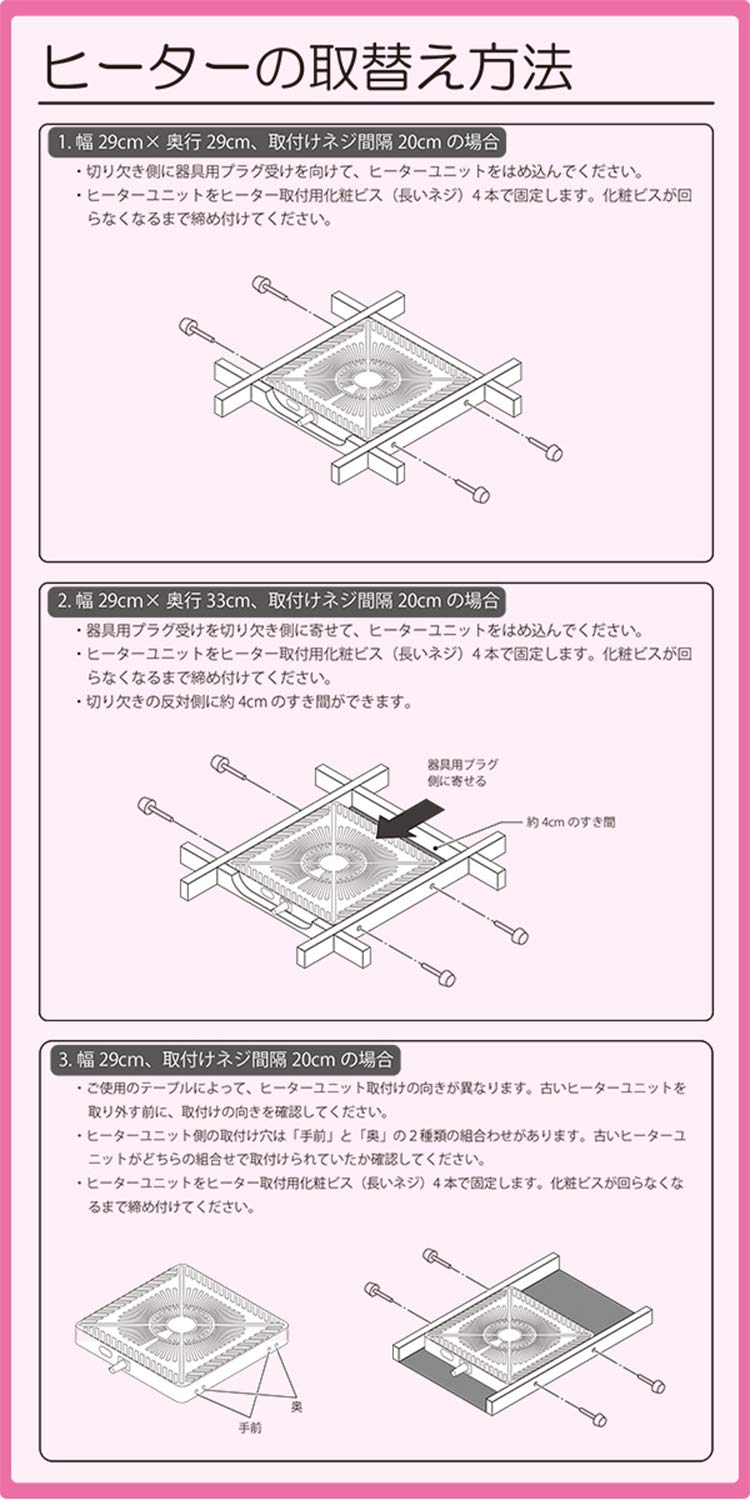 ヒーターの取替え方法

1. 幅 29cm× 奥行 29cm、取付けネジ間隔 20cm の場合

・切り欠き側に器具用プラグ受けを向けて、ヒーターユニットをはめ込んでください。
・ヒーターユニットをヒーター取付用化粧ビス（長いネジ）4 本で固定します。化粧ビスが回らなくなるまで締め付けてください。

2. 幅 29cm× 奥行 33cm、取付けネジ間隔 20cm の場合

・器具用プラグ受けを切り欠き側に寄せて、ヒーターユニットをはめ込んでください。
・ヒーターユニットをヒーター取付用化粧ビス（長いネジ）4 本で固定します。化粧ビスが回らなくなるまで締め付けてください。
・切り欠きの反対側に約 4cm のすき間ができます。

器具用プラグ側に寄せる

約 4cm のすき間

3. 幅 29cm、取付けネジ間隔 20cm の場合

・ご使用のテーブルによって、ヒーターユニット取付けの向きが異なります。古いヒーターユニットを取り外す前に、取付けの向きを確認してください。
・ヒーターユニット側の取付け穴は「手前」と「奥」の 2 種類の組合わせがあります。古いヒーターユニットがどちらの組合せで取付けられていたか確認してください。
・ヒーターユニットをヒーター取付用化粧ビス（長いネジ）4 本で固定します。化粧ビスが回らなくなるまで締め付けてください。

奥

手前