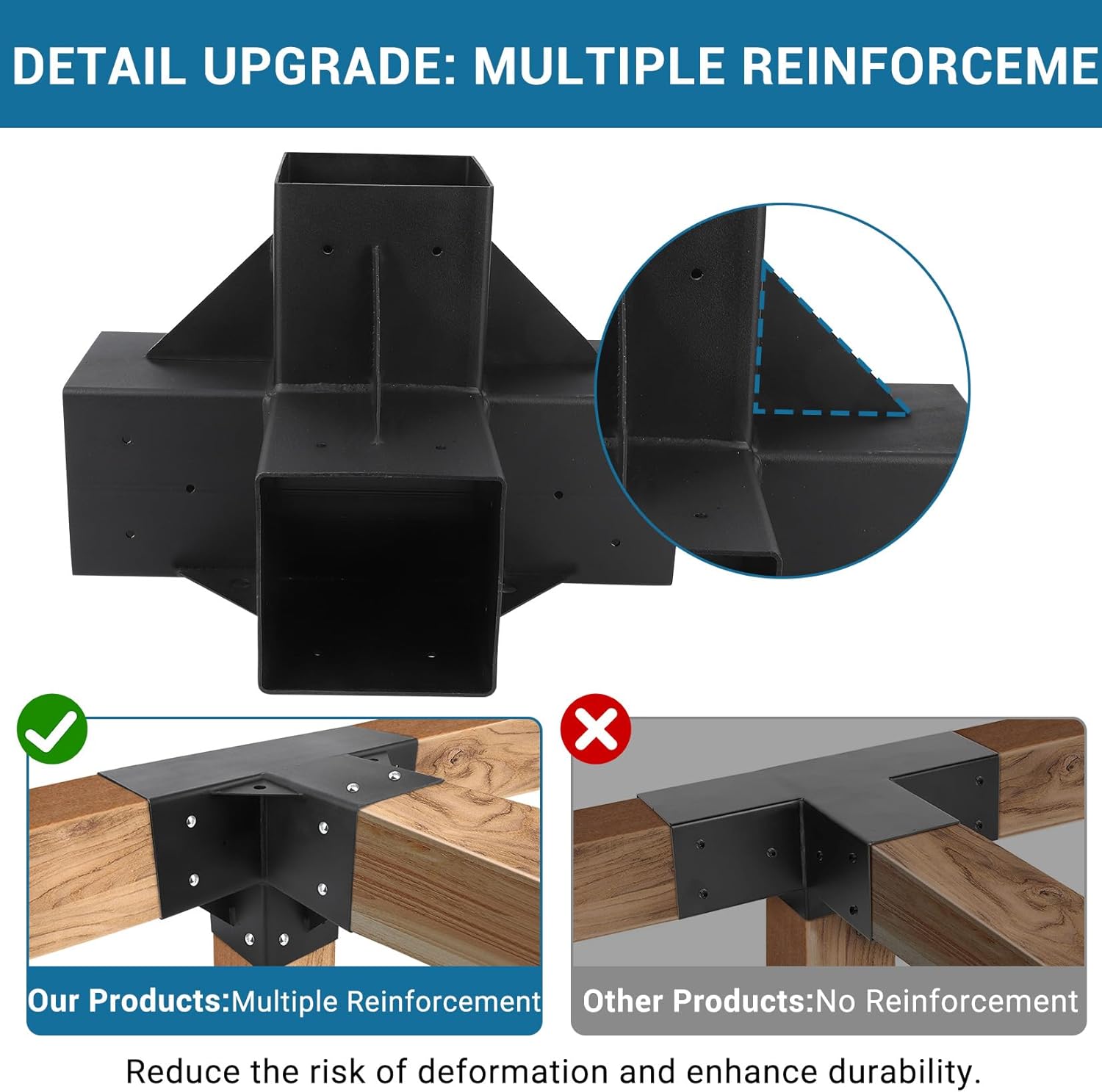 DETAIL UPGRADE: MULTIPLE REINFORCEME

Our Products:Multiple Reinforcement

Other Products:No Reinforcement

Reduce the risk of deformation and enhance durability.